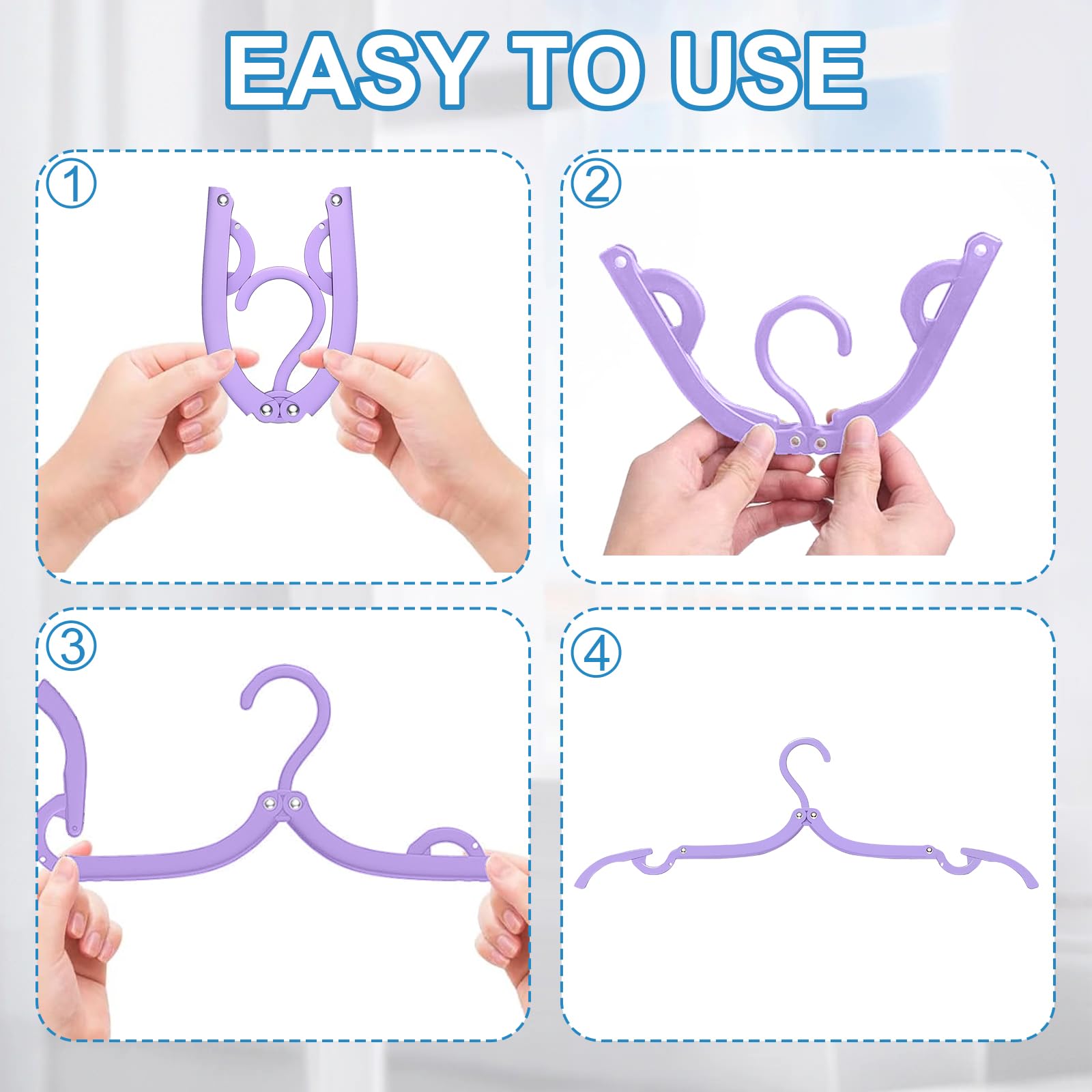 EASY TO USE

①

②

③

④