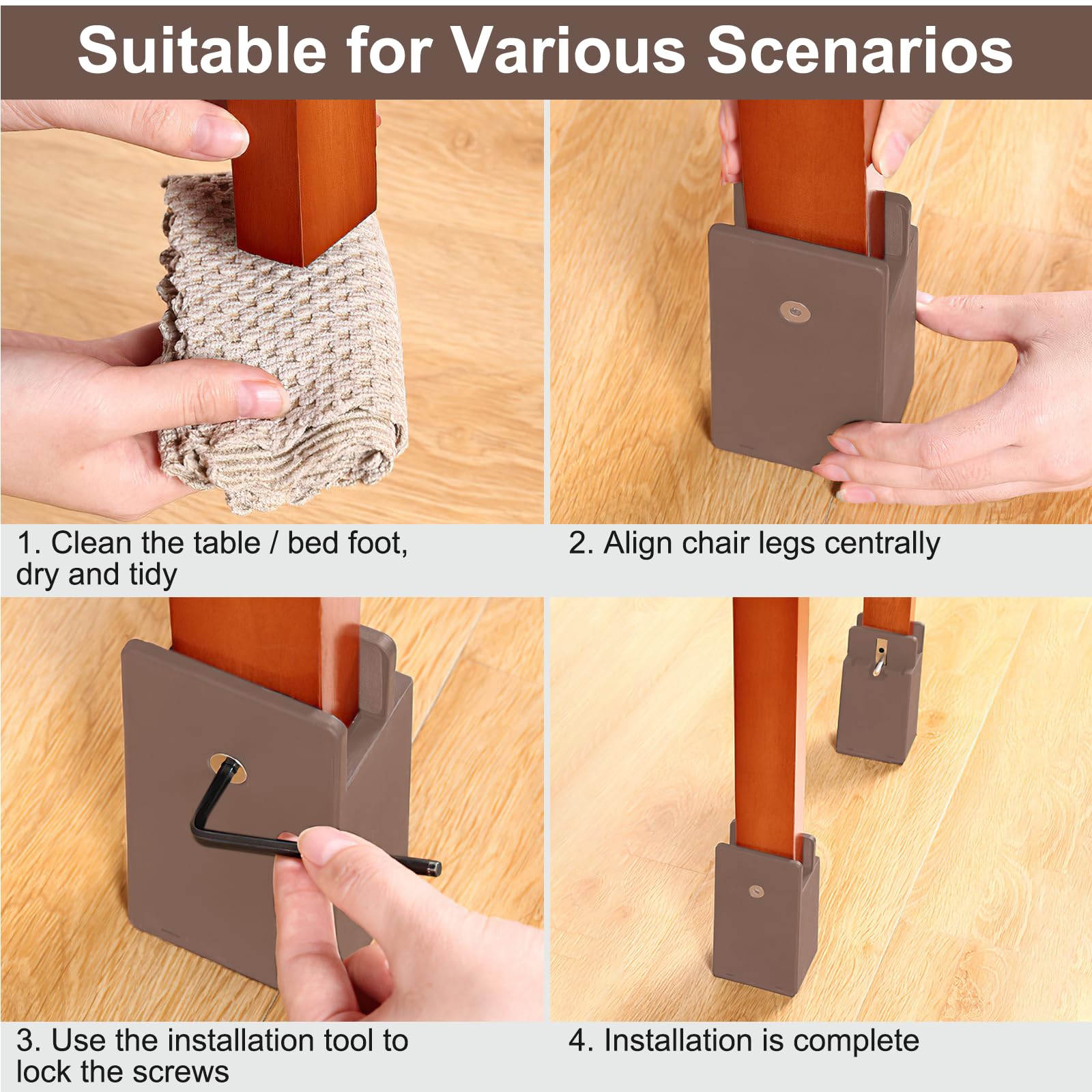 Suitable for Various Scenarios

1. Clean the table / bed foot, dry and tidy

2. Align chair legs centrally

3. Use the installation tool to lock the screws

4. Installation is complete