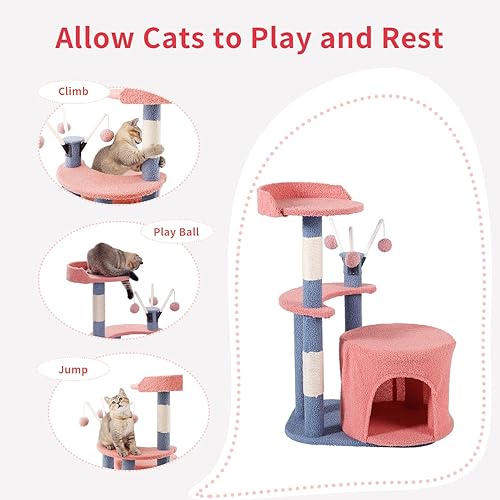 Allow Cats to Play and Rest

Climb

Play Ball

Jump