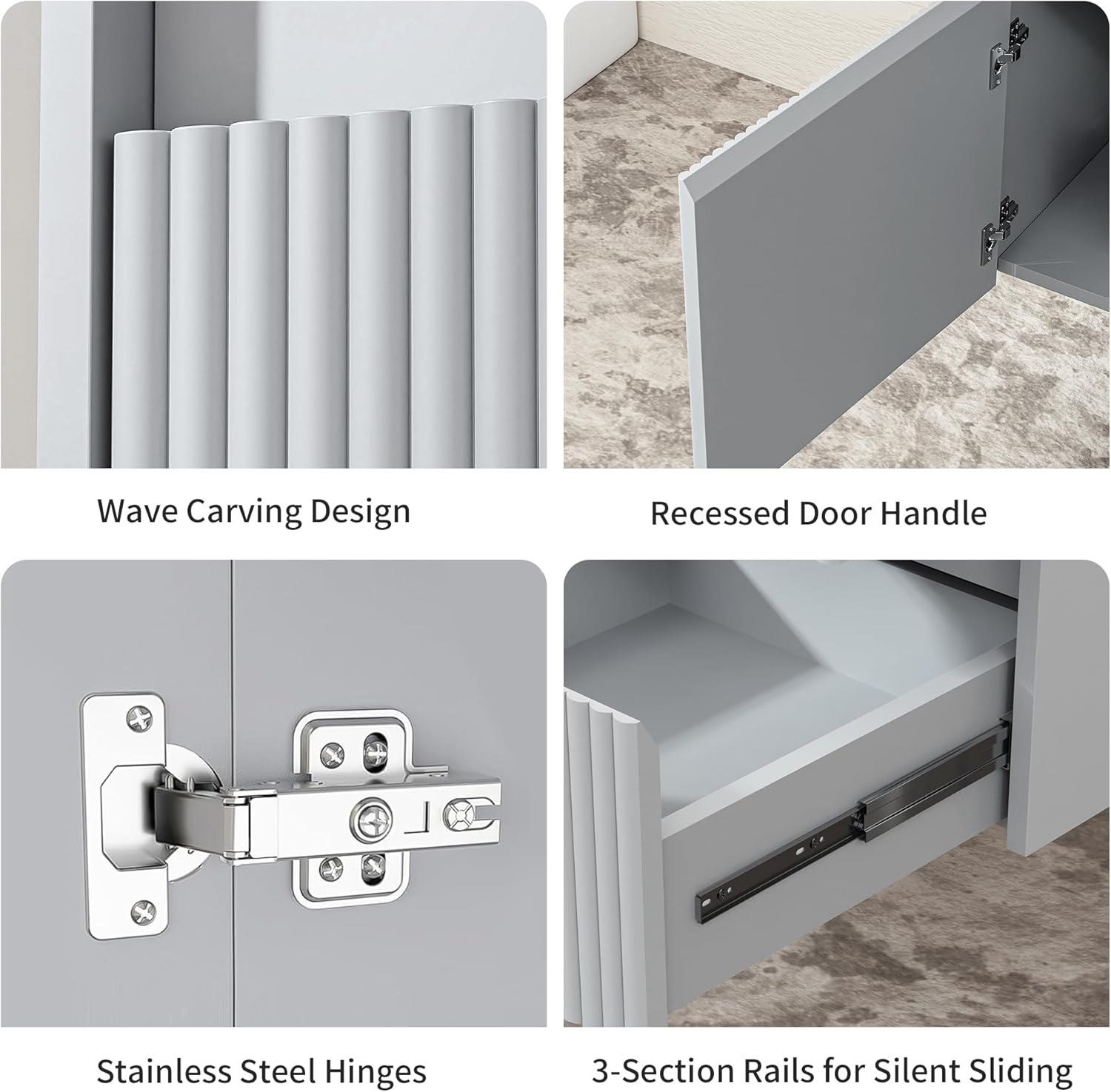 Wave Carving Design

Recessed Door Handle

Stainless Steel Hinges

3-Section Rails for Silent Sliding