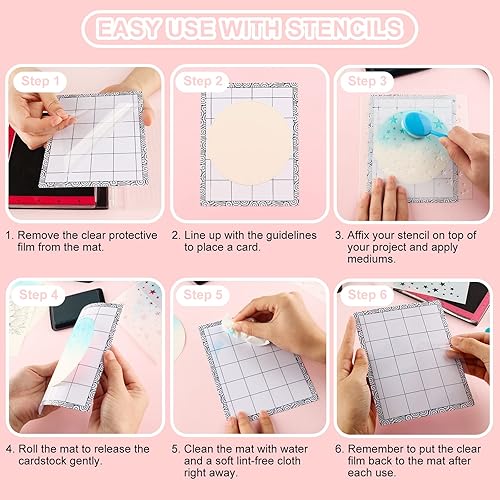 EASY USE WITH STENCILS

Step 1

1. Remove the clear protective film from the mat.

Step 2

2. Line up with the guidelines to place a card.

Step 3

3. Affix your stencil on top of your project and apply mediums.

Step 4

4. Roll the mat to release the cardstock gently.

Step 5

5. Clean the mat with water and a soft lint-free cloth right away.

Step 6

6. Remember to put the clear film back to the mat after each use.