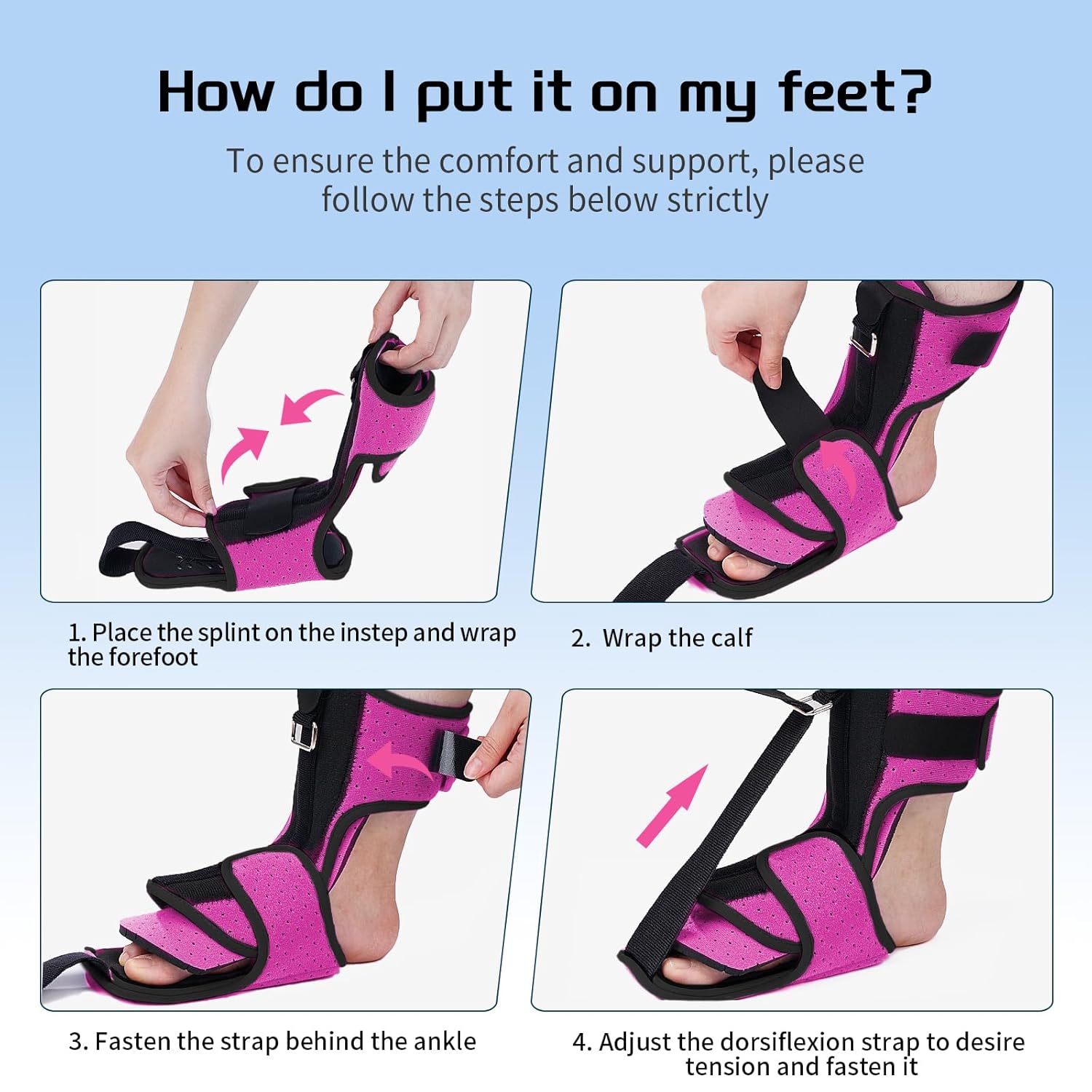 How do I put it on my feet?

To ensure the comfort and support, please follow the steps below strictly

1. Place the splint on the instep and wrap the forefoot

2. Wrap the calf

3. Fasten the strap behind the ankle

4. Adjust the dorsiflexion strap to desire tension and fasten it