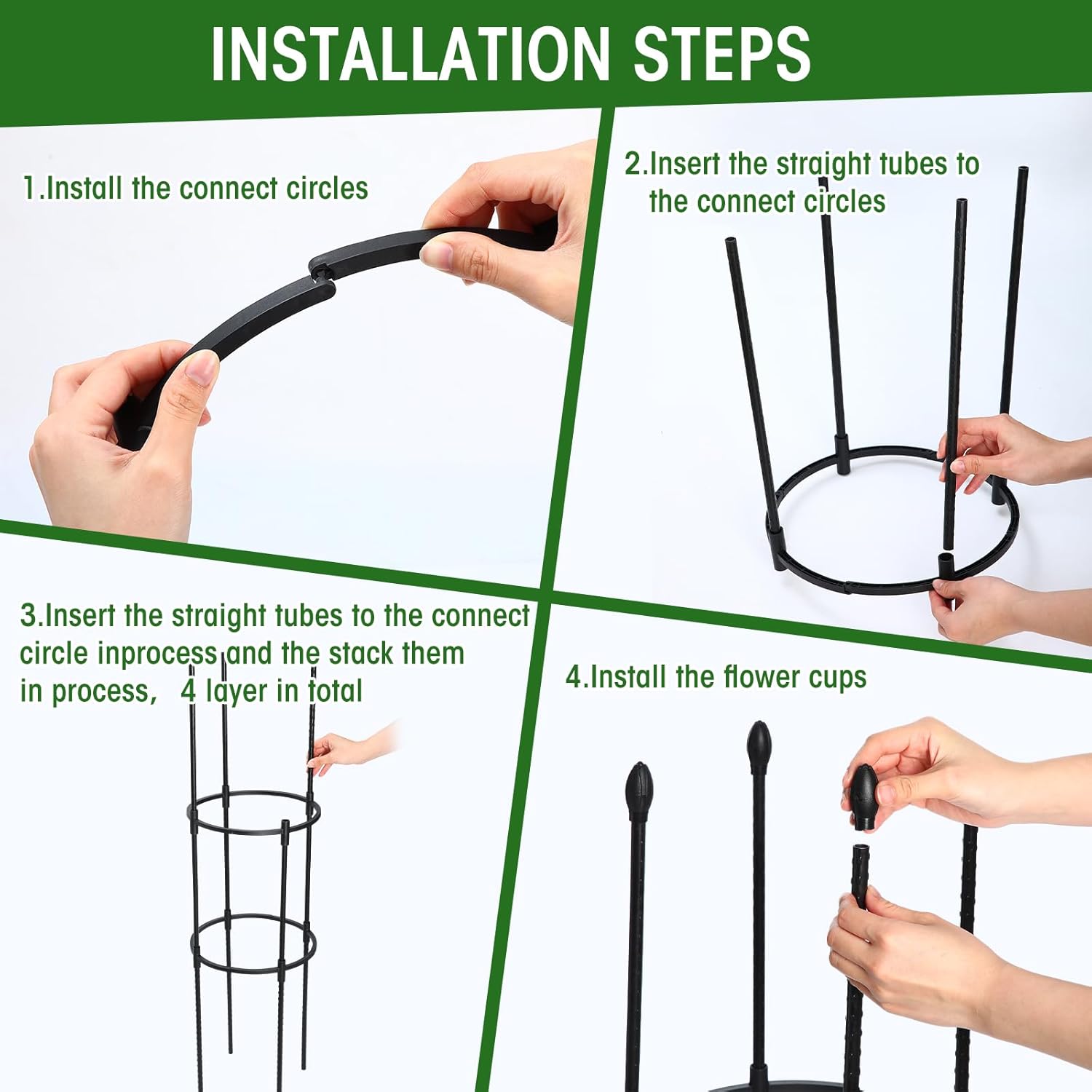 INSTALLATION STEPS

1.Install the connect circles

2.Insert the straight tubes to the connect circles

3.Insert the straight tubes to the connect circle inprocess and the stack them in process， 4 layer in total

4.Install the flower cups