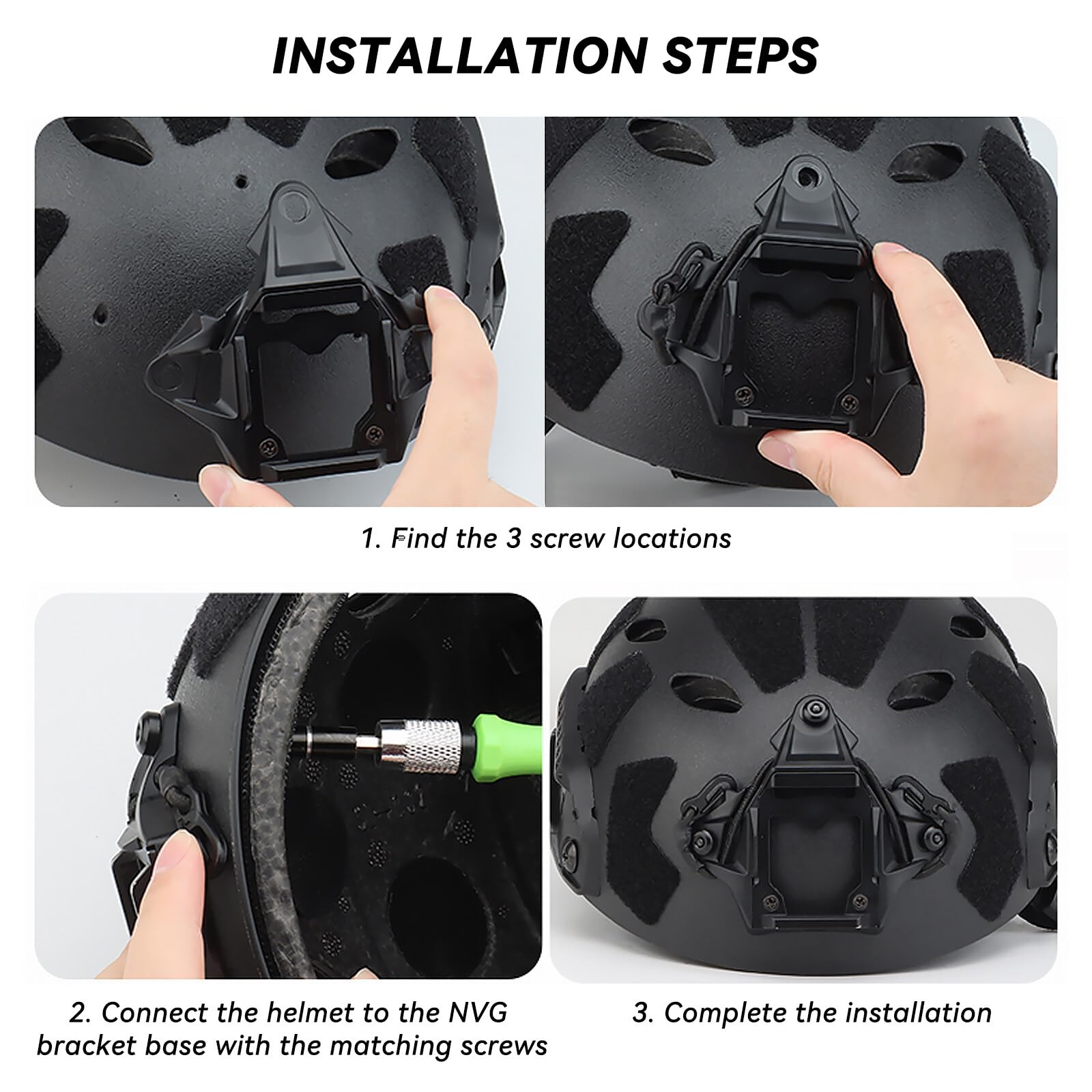 INSTALLATION STEPS

1. Find the 3 screw locations

2. Connect the helmet to the NVG bracket base with the matching screws

3. Complete the installation