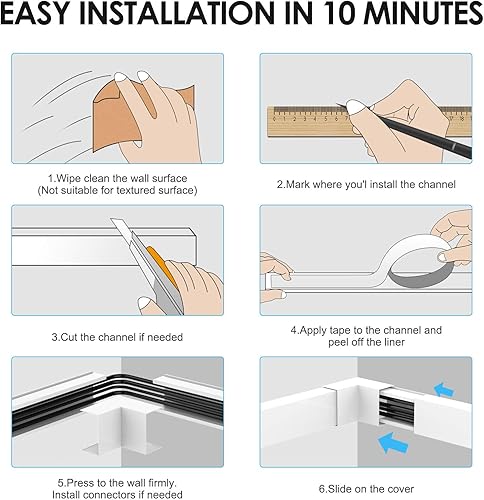 EASY INSTALLATION IN 10 MINUTES

0 1 2 3 4 5 6 7 17 18

1.Wipe clean the wall surface
(Not suitable for textured surface)

2.Mark where you'l install the channel

3.Cut the channel if needed

4.Apply tape to the channel and peel off the liner

5.Press to the wall firmly.
Install connectors if needed

6.Slide on the cover