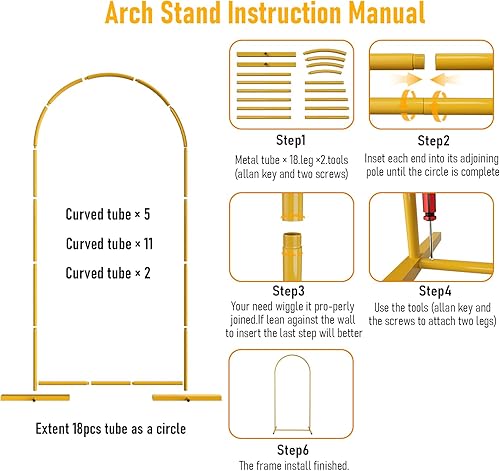 Arch Stand Instruction Manual

Curved tube × 5

Curved tube × 11

Curved tube × 2

Extent 18pcs tube as a circle

Step1

Metal tube × 18.leg ×2.tools (allan key and two screws)

Step2

Inset each end into its adjoining pole until the circle is complete

Step3

Your need wiggle it pro-perly joined.If lean against the wall to insert the last step will better

Step4

Use the tools (allan key and the screws to attach two legs)

Step6

The frame install finished.