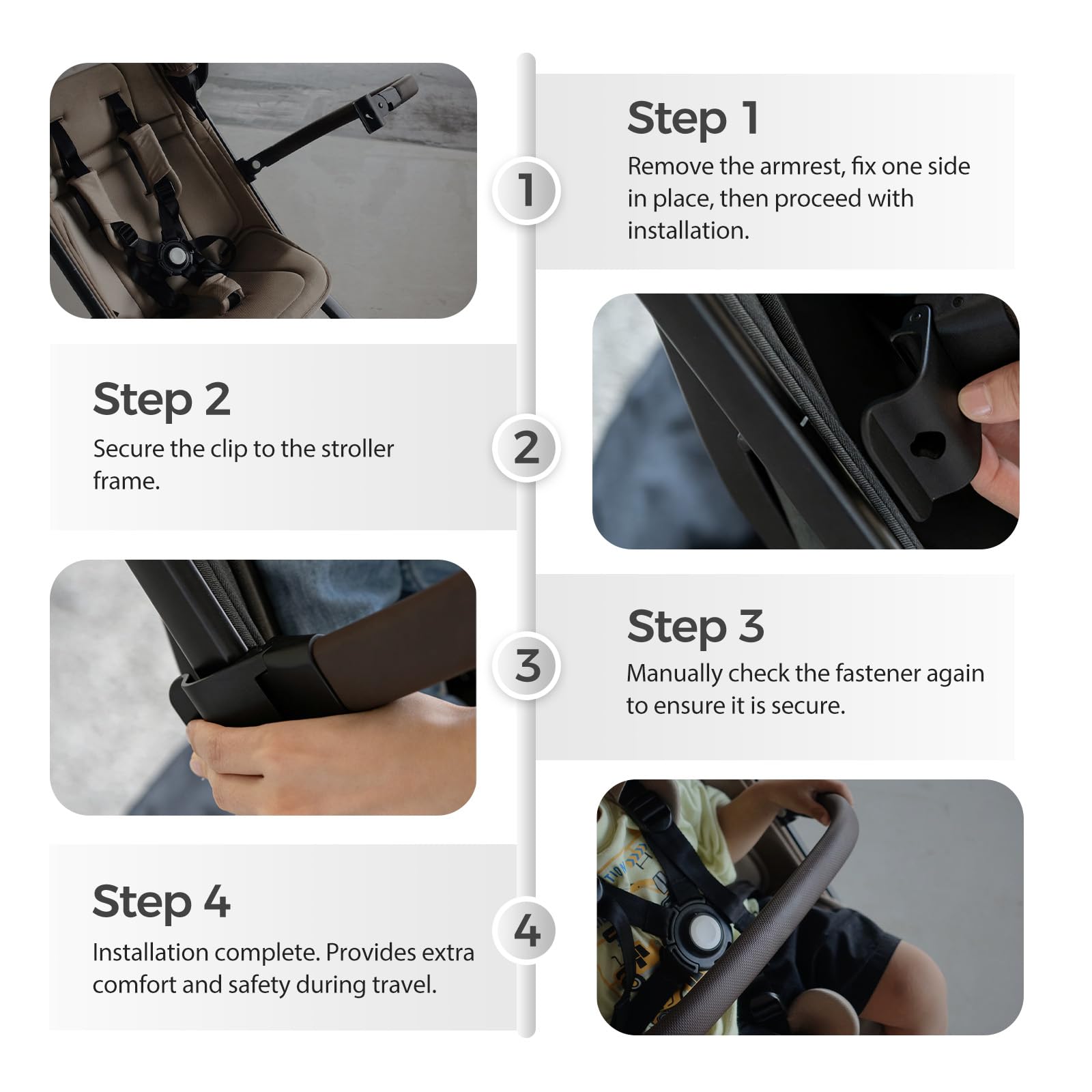 1

Step 1

Remove the armrest, fix one side in place, then proceed with installation.

Step 2

Secure the clip to the stroller frame.

2

3

Step 3

Manually check the fastener again to ensure it is secure.

Step 4

Installation complete. Provides extra comfort and safety during travel.

4