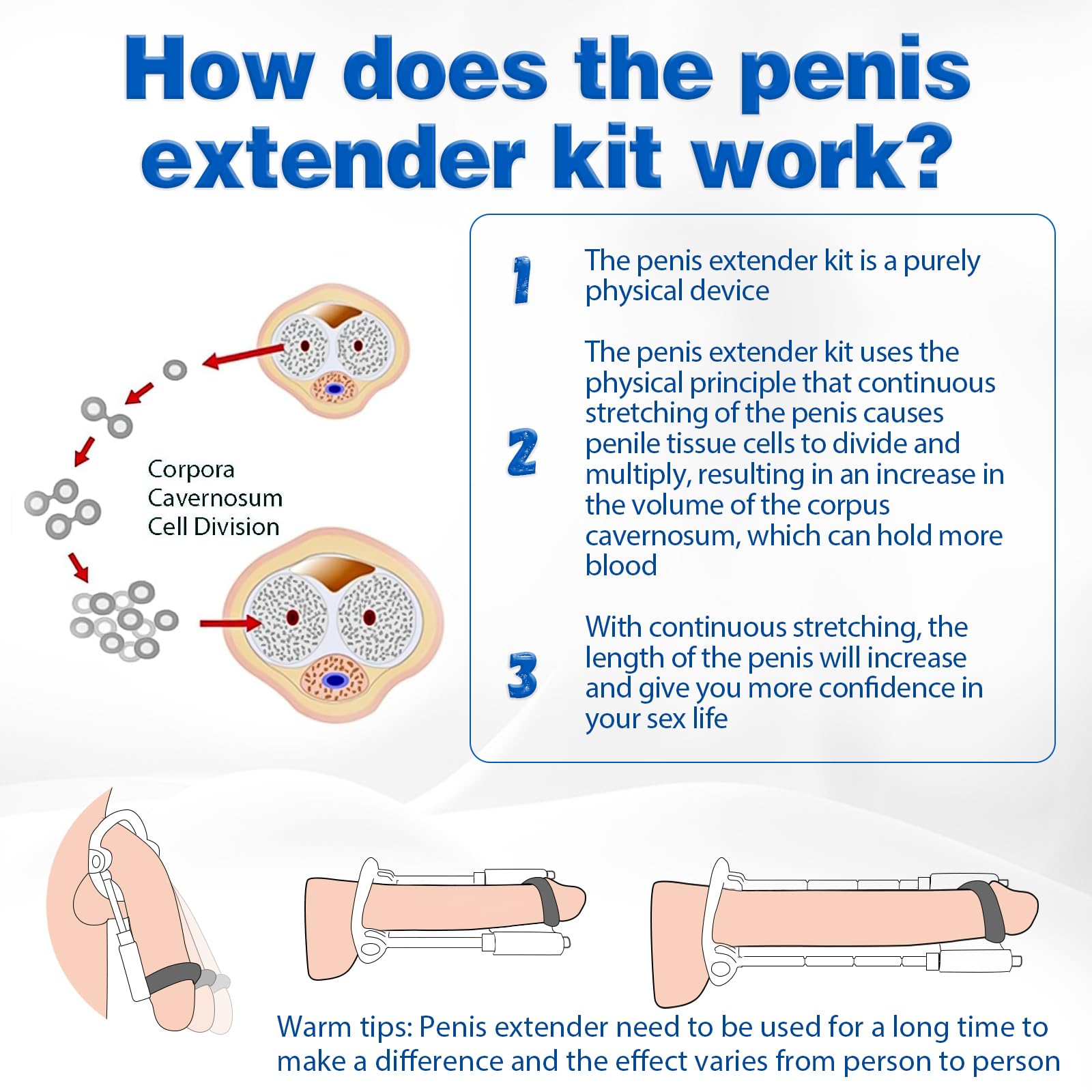 How does the penis extender kit work?

Corpora Cavernosum Cell Division

1 The penis extender kit is a purely physical device

2 The penis extender kit uses the physical principle that continuous stretching of the penis causes penile tissue cells to divide and multiply, resulting in an increase in the volume of the corpus cavernosum, which can hold more blood

3 With continuous stretching, the length of the penis will increase and give you more confidence in your sex life

Warm tips: Penis extender need to be used for a long time to make a difference and the effect varies from person to person