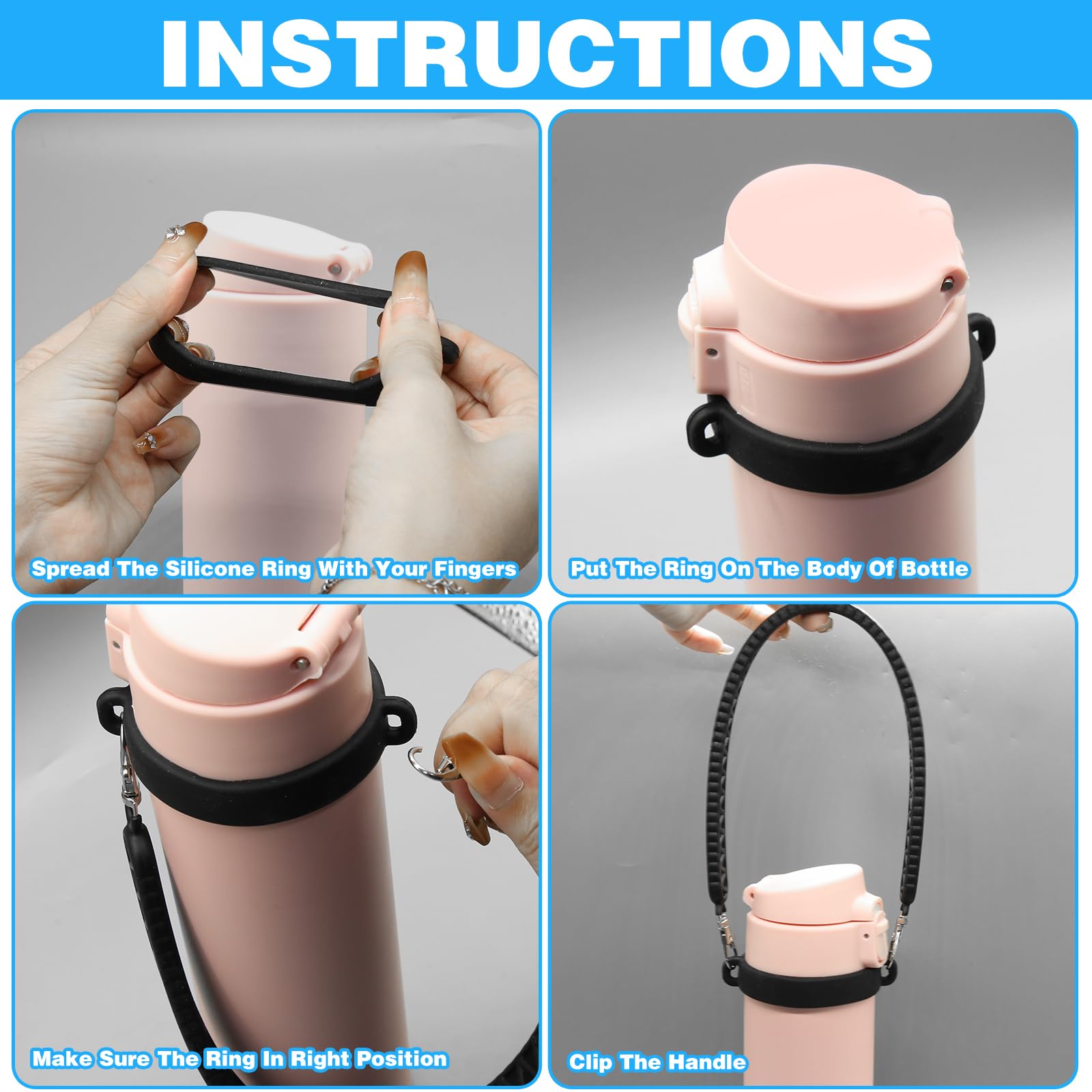 INSTRUCTIONS

Spread The Silicone Ring With Your Fingers

Put The Ring On The Body Of Bottle

Make Sure The Ring In Right Position

Clip The Handle