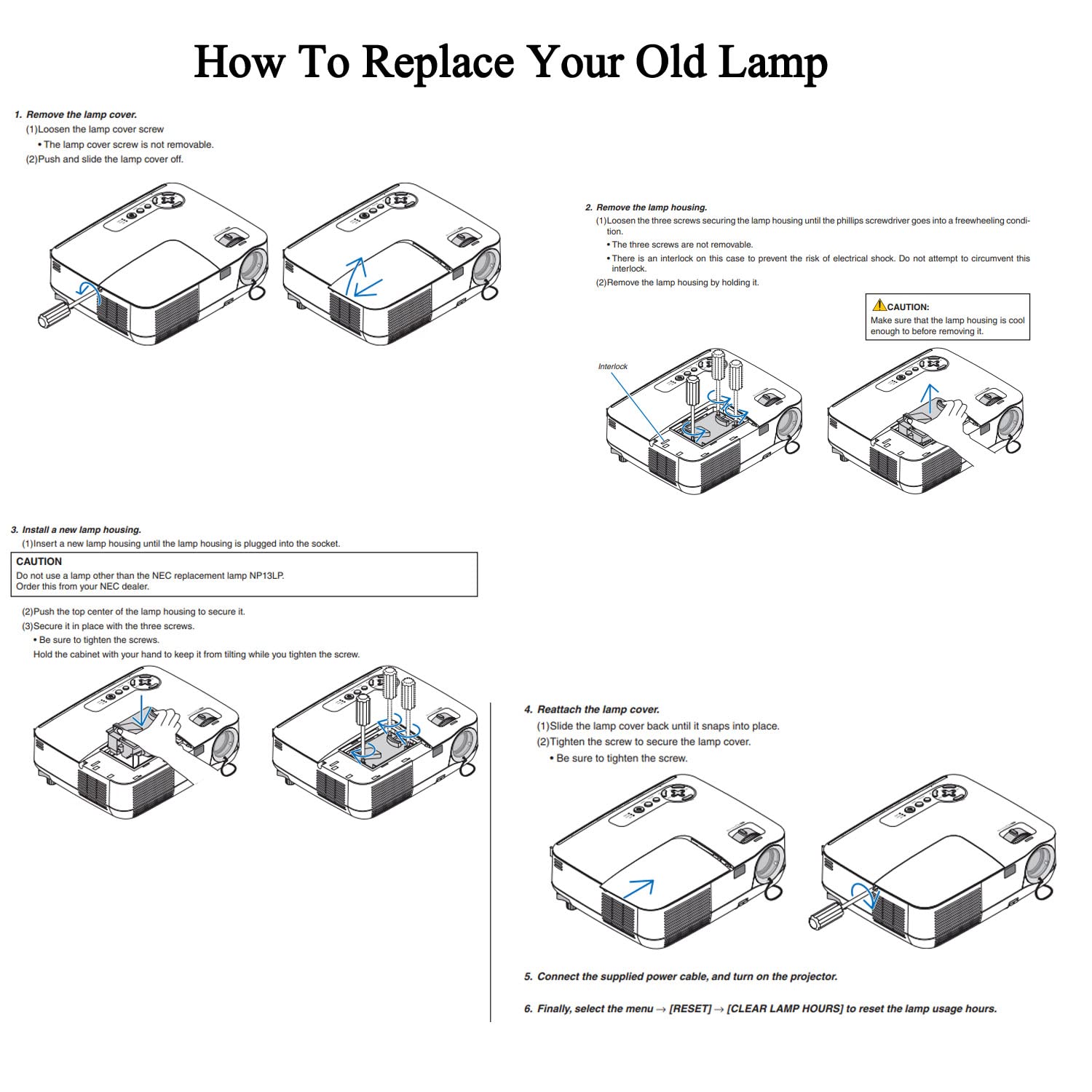 How To Replace Your Old Lamp

1. Remove the lamp cover.
(1)Loosen the lamp cover screw
• The lamp cover screw is not removable.
(2)Push and slide the lamp cover off.

2. Remove the lamp housing.
(1)Loosen the three screws securing the lamp housing until the phillips screwdriver goes into a freewheeling condition.
• The three screws are not removable.
• There is an interlock on this case to prevent the risk of electrical shock. Do not attempt to circumvent this interlock.
(2)Remove the lamp housing by holding it.

CAUTION:
Make sure that the lamp housing is cool enough to before removing it.

Interlock

3. Install a new lamp housing.
(1)Insert a new lamp housing until the lamp housing is plugged into the socket.

CAUTION
Do not use a lamp other than the NEC replacement lamp NP13LP.
Order this from your NEC dealer.

(2)Push the top center of the lamp housing to secure it.
(3)Secure it in place with the three screws.
• Be sure to tighten the screws.
Hold the cabinet with your hand to keep it from tilting while you tighten the screw.

4. Reattach the lamp cover.
(1)Slide the lamp cover back until it snaps into place.
(2)Tighten the screw to secure the lamp cover.
• Be sure to tighten the screw.

5. Connect the supplied power cable, and turn on the projector.

6. Finally, select the menu → [RESET] → [CLEAR LAMP HOURS] to reset the lamp usage hours.