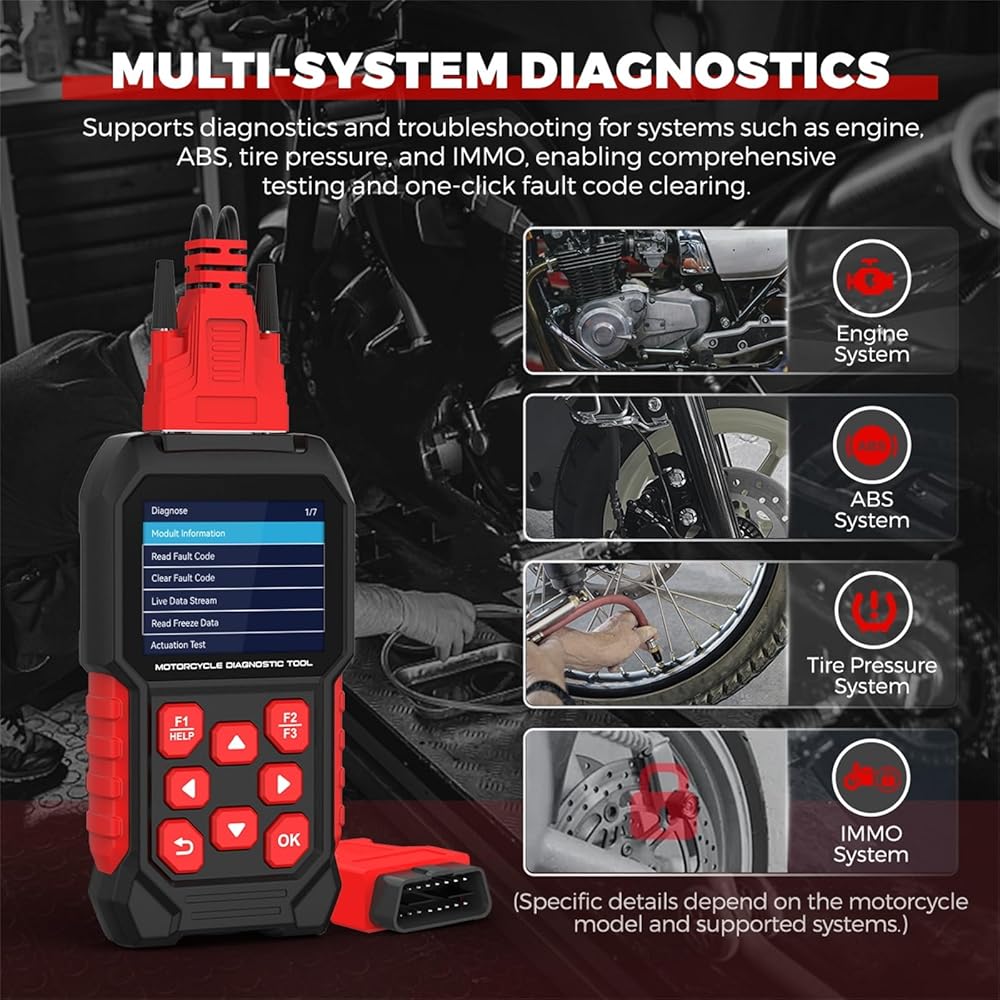 MULTI-SYSTEM DIAGNOSTICS

Supports diagnostics and troubleshooting for systems such as engine, ABS, tire pressure, and IMMO, enabling comprehensive testing and one-click fault code clearing.

Diagnose 1/7
Modult Information
Read Fault Code
Clear Fault Code
Live Data Stream
Read Freeze Data
Actuation Test

MOTORCYCLE DIAGNOSTIC TOOL

F1 HELP
F2 F3
OK

Engine System

ABS System

Tire Pressure System

IMMO System

(Specific details depend on the motorcycle model and supported systems.)