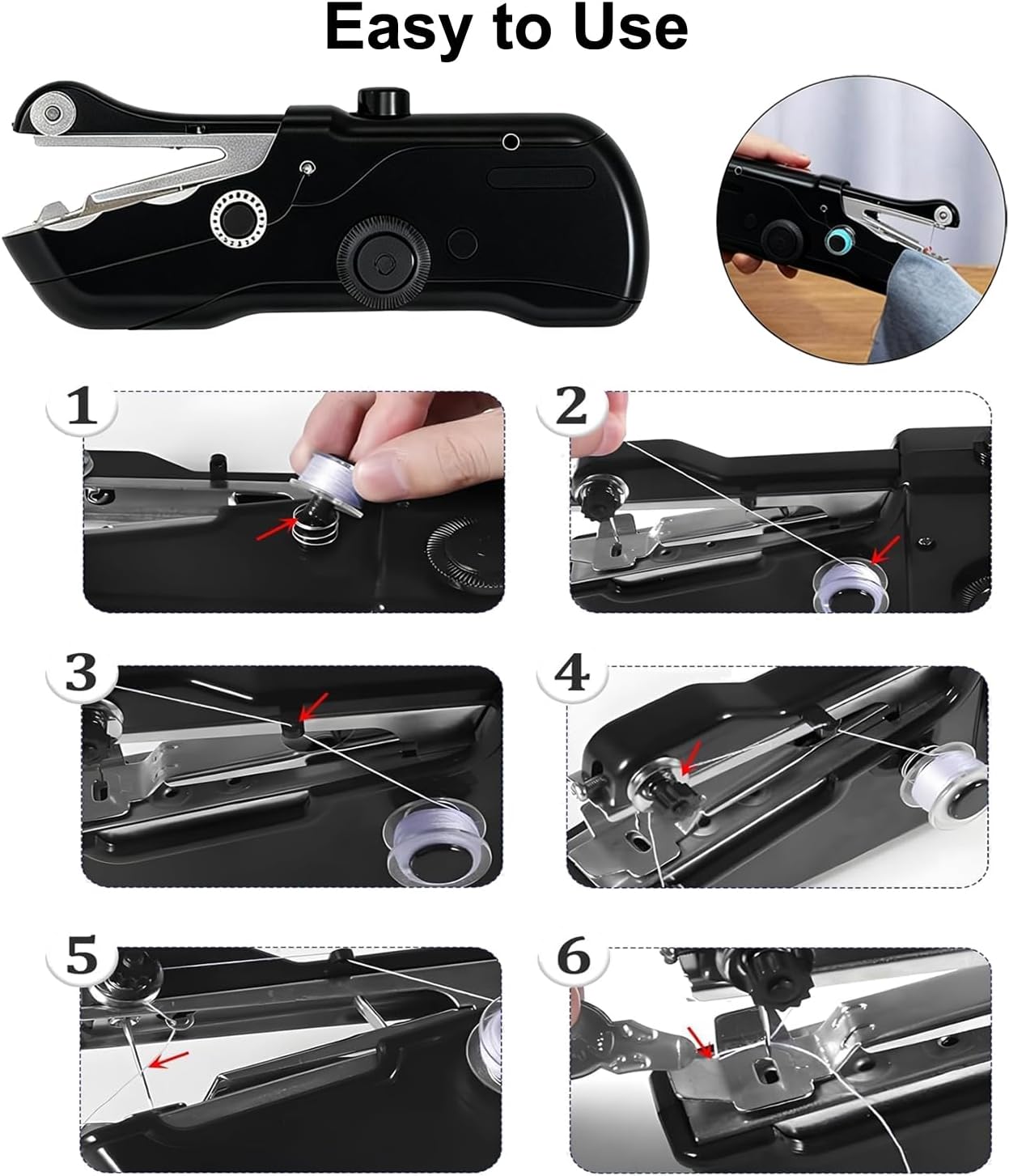 Easy to Use

1

2

3

4

5

6