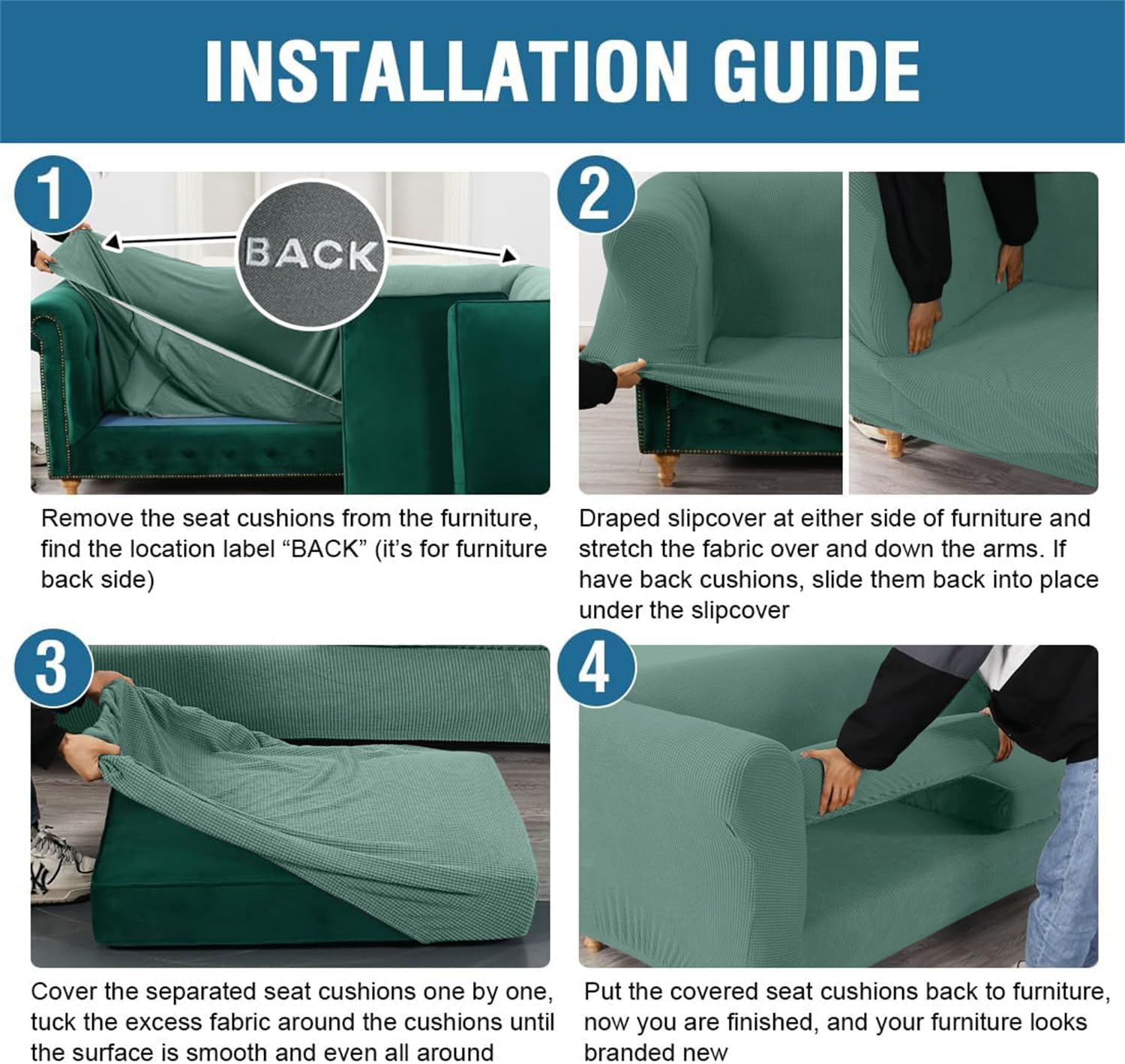 INSTALLATION GUIDE

1

BACK

Remove the seat cushions from the furniture, find the location label "BACK" (it's for furniture back side)

2

Draped slipcover at either side of furniture and stretch the fabric over and down the arms. If have back cushions, slide them back into place under the slipcover

3

Cover the separated seat cushions one by one, tuck the excess fabric around the cushions until the surface is smooth and even all around

4

Put the covered seat cushions back to furniture, now you are finished, and your furniture looks branded new