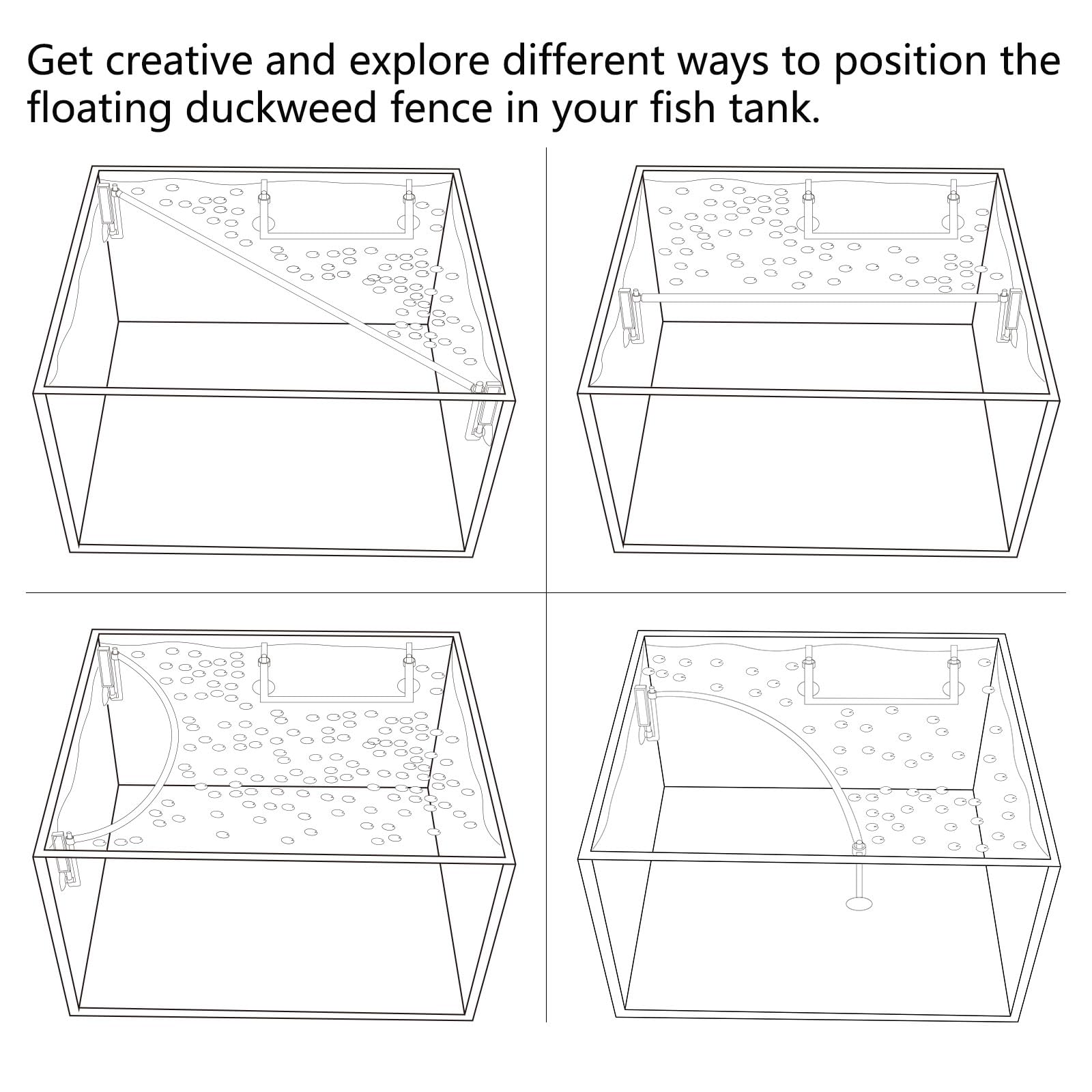 Get creative and explore different ways to position the floating duckweed fence in your fish tank.