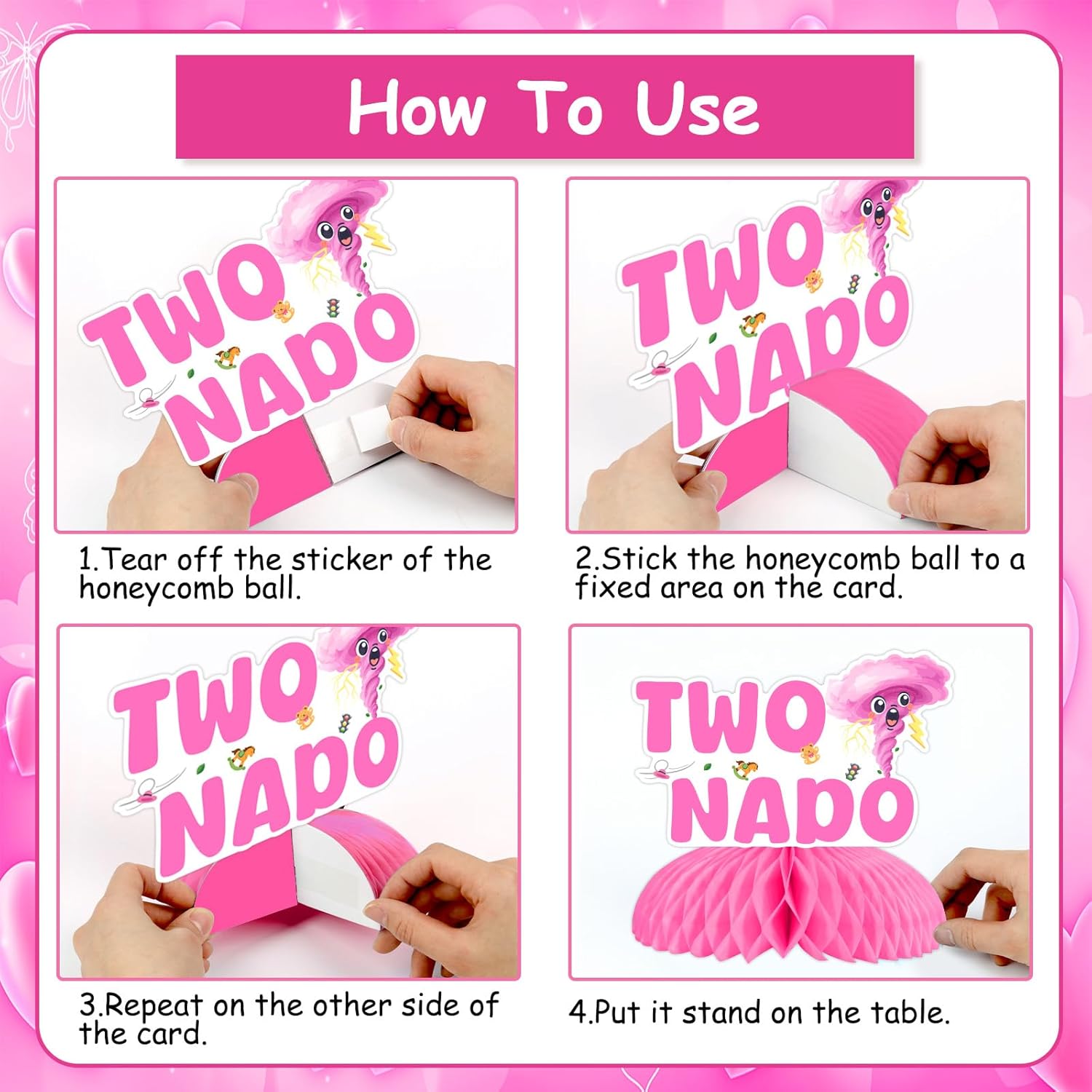 How To Use

TWO NADO

1.Tear off the sticker of the honeycomb ball.

TWO NADO

2.Stick the honeycomb ball to a fixed area on the card.

TWO NADO

3.Repeat on the other side of the card.

TWO NADO

4.Put it stand on the table.