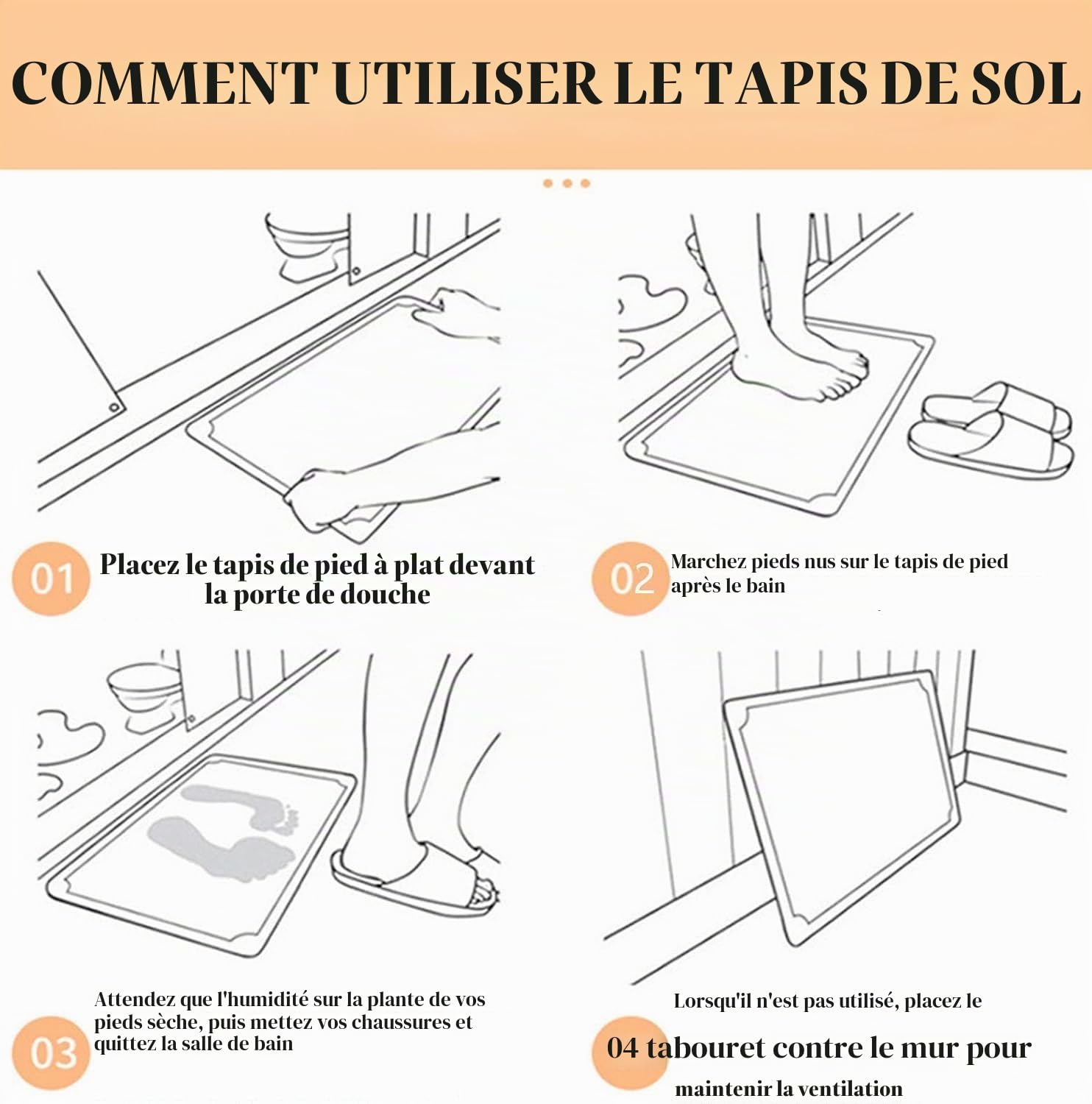 COMMENT UTILISER LE TAPIS DE SOL

01 Placez le tapis de pied à plat devant la porte de douche

02 Marchez pieds nus sur le tapis de pied après le bain

03 Attendez que l'humidité sur la plante de vos pieds sèche, puis mettez vos chaussures et quittez la salle de bain

Lorsqu'il n'est pas utilisé, placez le 04 tabouret contre le mur pour maintenir la ventilation