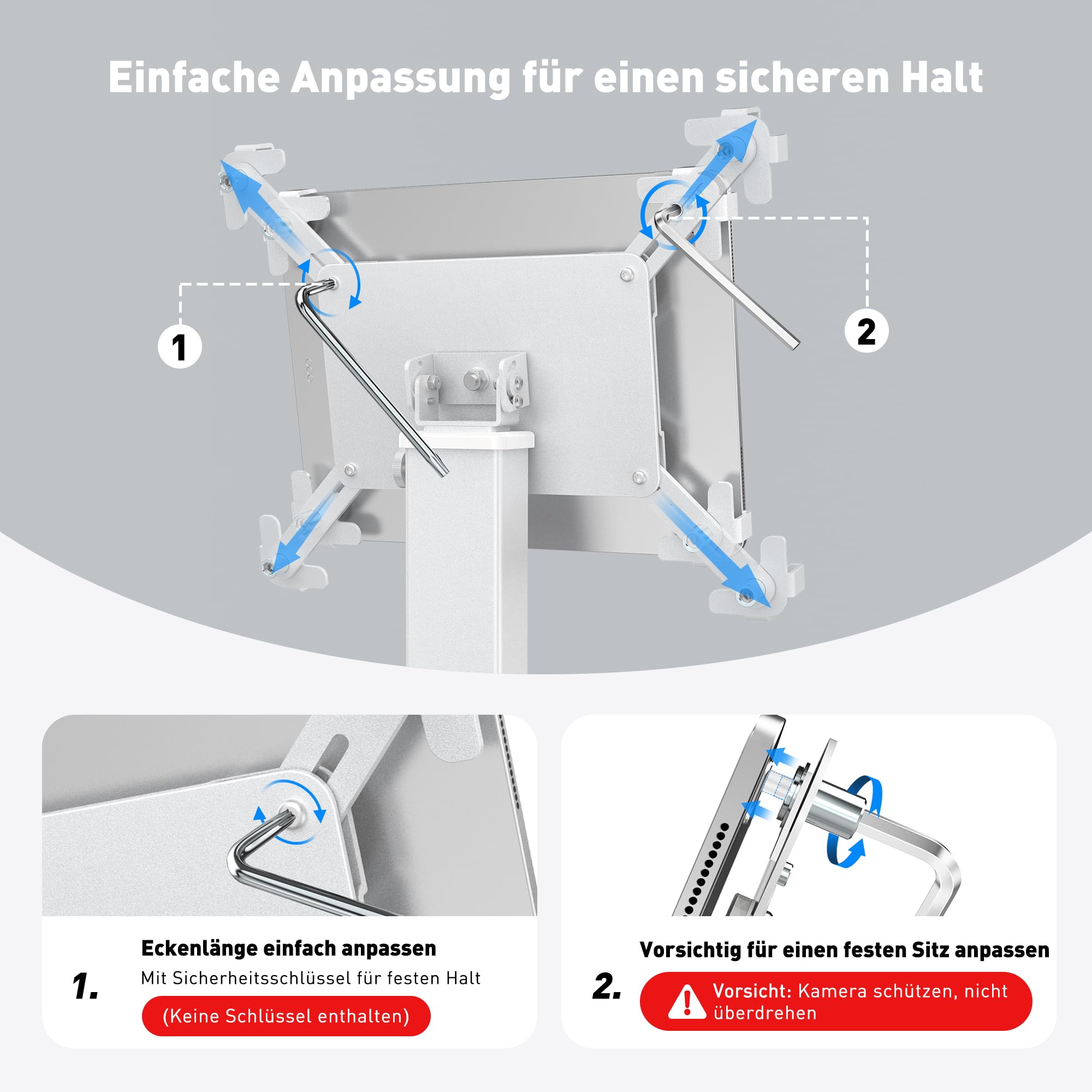 Einfache Anpassung für einen sicheren Halt

1

2

1.
Eckenlänge einfach anpassen
Mit Sicherheitsschlüssel für festen Halt
(Keine Schlüssel enthalten)

2.
Vorsichtig für einen festen Sitz anpassen
Vorsicht: Kamera schützen, nicht überdrehen