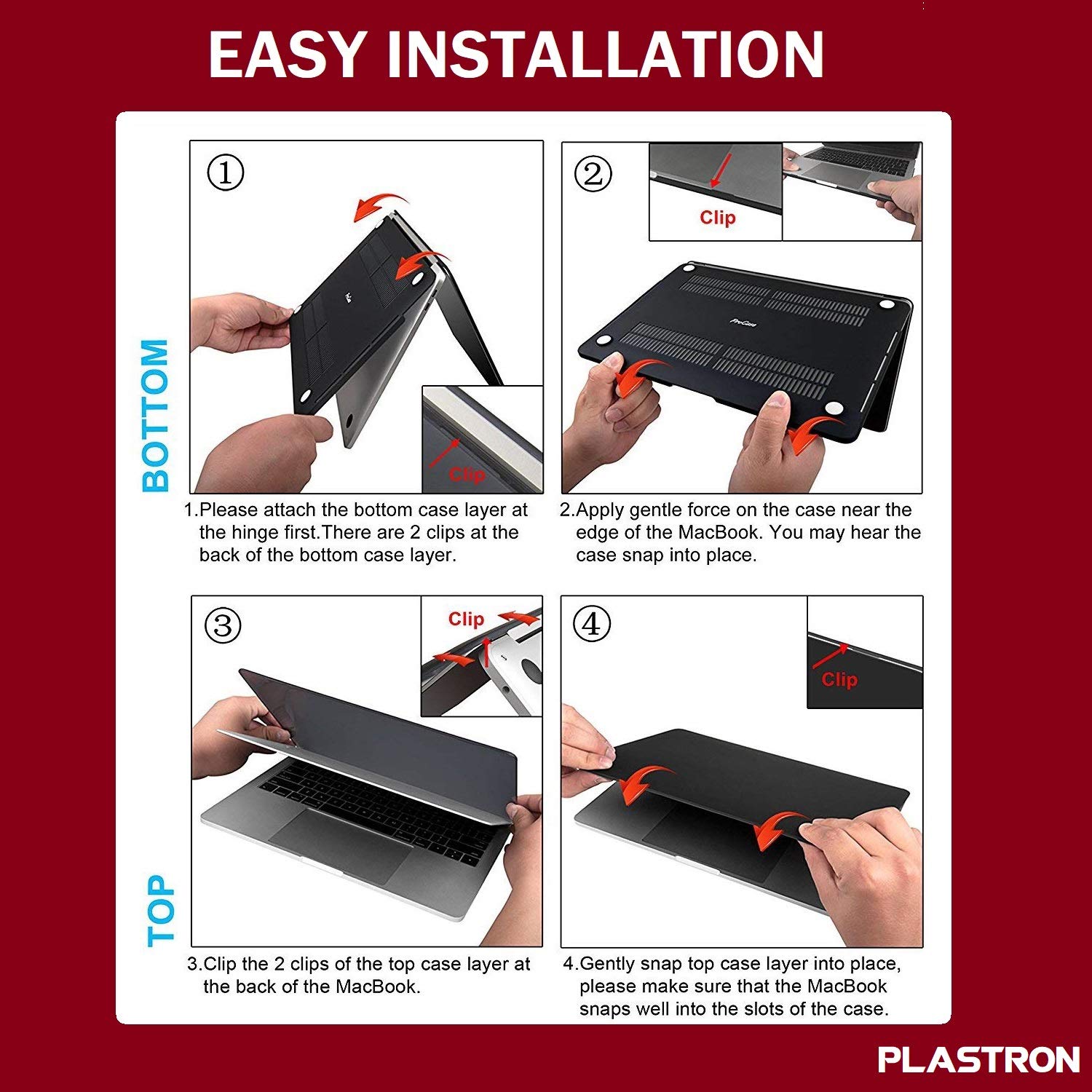 EASY INSTALLATION

BOTTOM

①

Clip

1.Please attach the bottom case layer at the hinge first.There are 2 clips at the back of the bottom case layer.

②

Clip

ProCase

2.Apply gentle force on the case near the edge of the MacBook. You may hear the case snap into place.

TOP

③

Clip

3.Clip the 2 clips of the top case layer at the back of the MacBook.

④

Clip

4.Gently snap top case layer into place, please make sure that the MacBook snaps well into the slots of the case.

PLASTRON