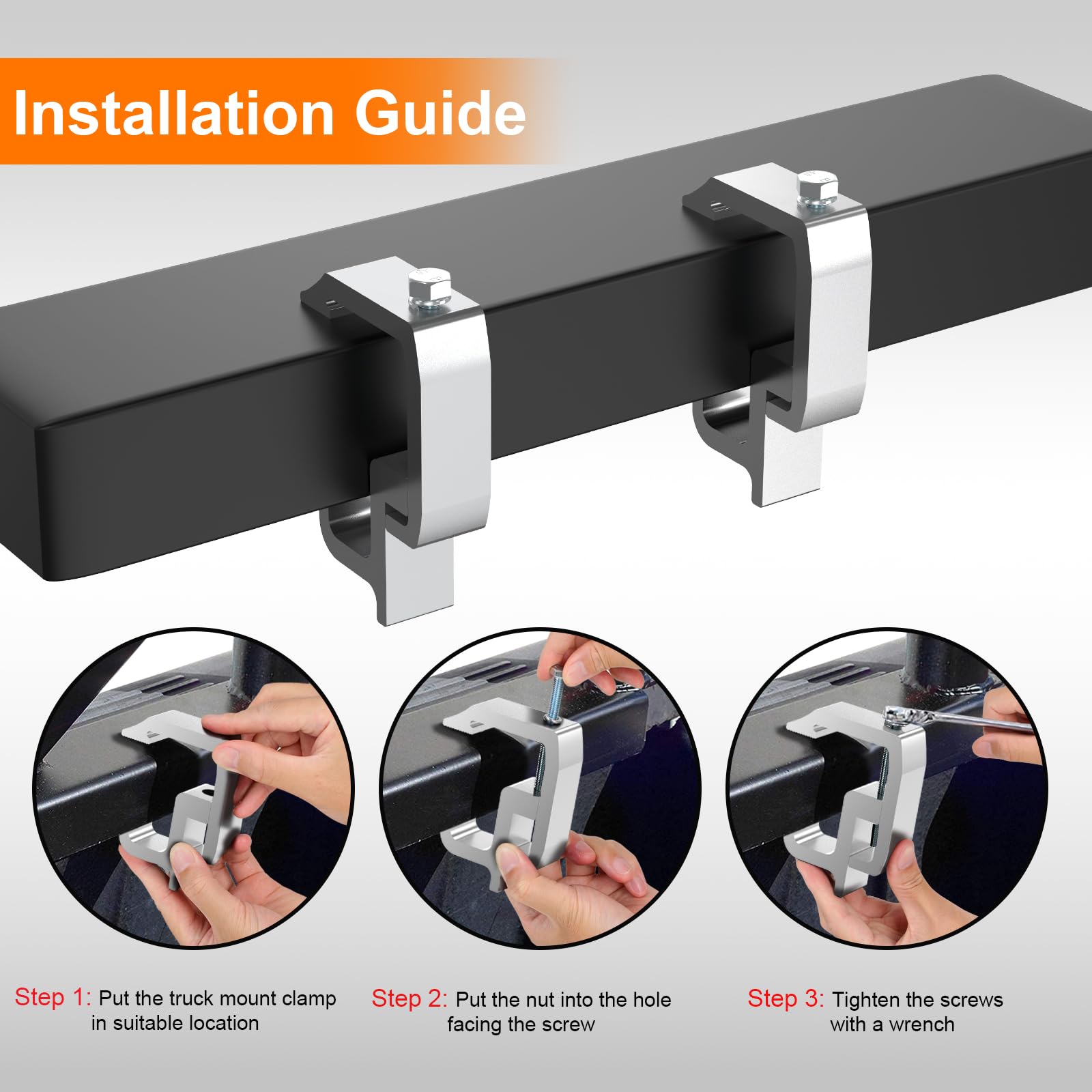 Installation Guide

Step 1: Put the truck mount clamp in suitable location

Step 2: Put the nut into the hole facing the screw

Step 3: Tighten the screws with a wrench