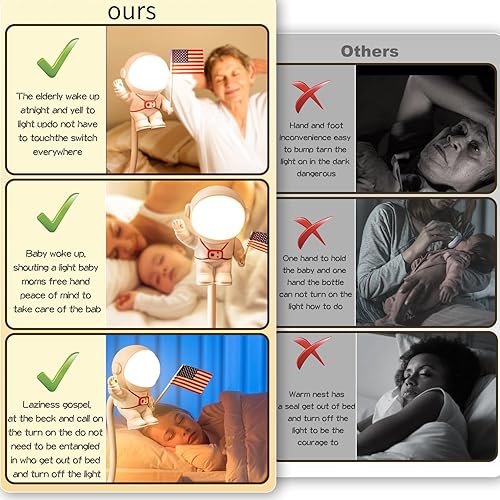 ours

The elderly wake up atnight and yell to light updo not have to touchthe switch everywhere

Baby woke up, shouting a light baby moms free hand peace of mind to take care of the bab

Laziness gospel, at the beck and call on the turn on the do not need to be entangled in who get out of bed and turn off the light

Others

Hand and foot inconvenience easy to bump tarn the light on in the dark dangerous

One hand to hold the baby and one hand the bottle can not turn on the light how to do

Warm nest has a seal get out of bed and turn off the light to be the courage to