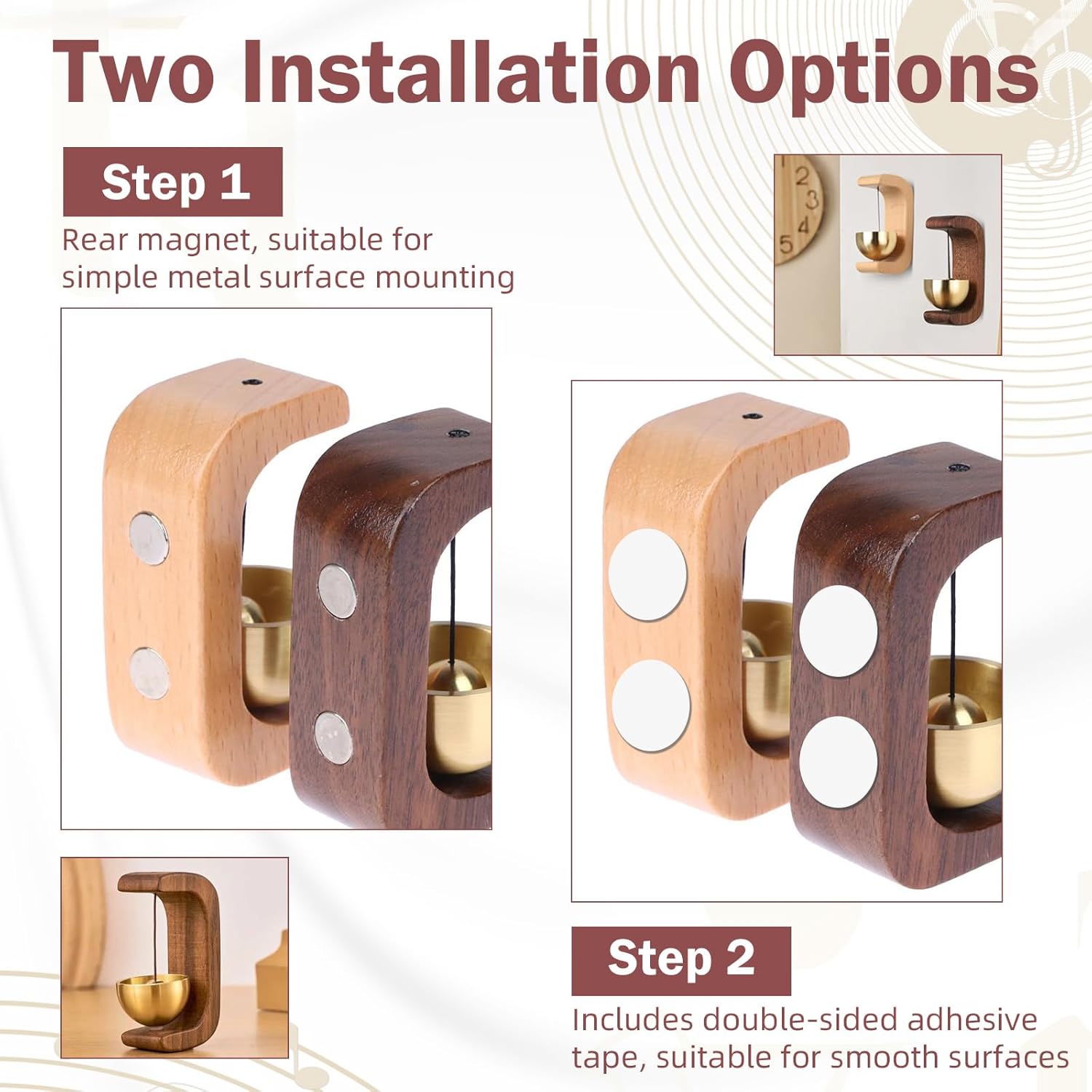 Two Installation Options

Step 1

Rear magnet, suitable for simple metal surface mounting

2
3
4
5

Step 2

Includes double-sided adhesive tape, suitable for smooth surfaces