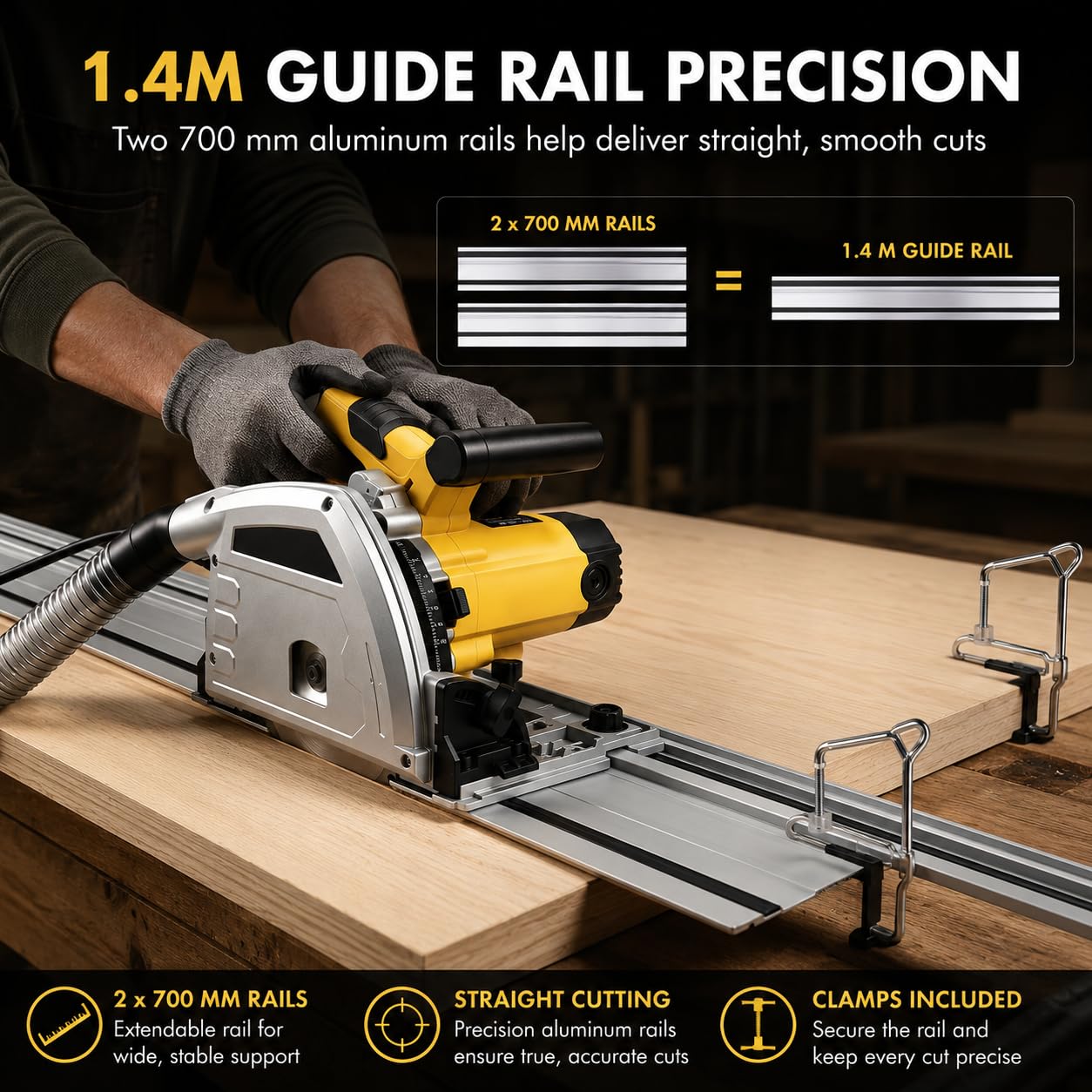 1.4M GUIDE RAIL PRECISION

Two 700 mm aluminum rails help deliver straight, smooth cuts

2 x 700 MM RAILS

=

1.4 M GUIDE RAIL

2 x 700 MM RAILS
Extendable rail for wide, stable support

STRAIGHT CUTTING
Precision aluminum rails ensure true, accurate cuts

CLAMPS INCLUDED
Secure the rail and keep every cut precise