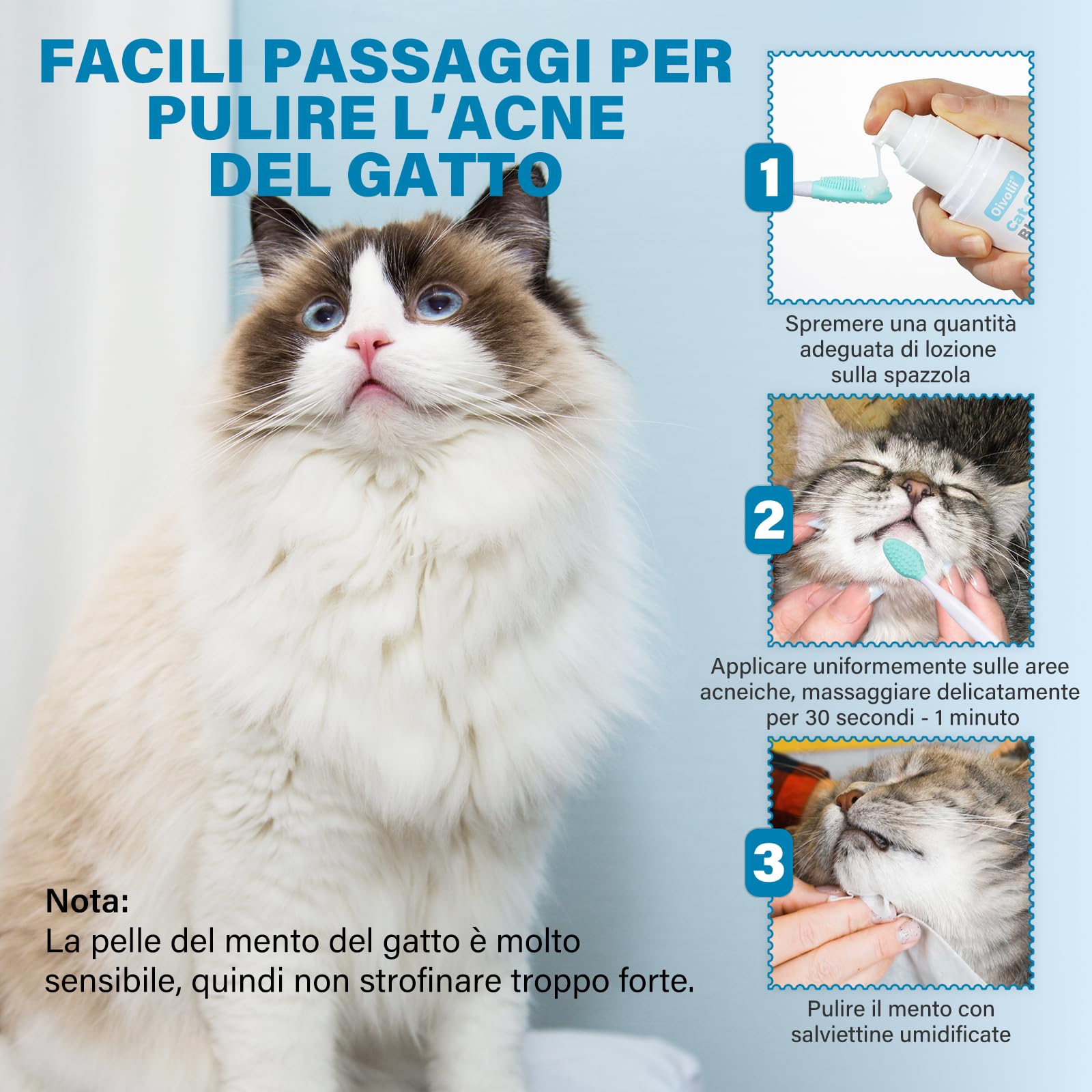 FACILI PASSAGGI PER PULIRE L'ACNE DEL GATTO

1

Oivolii

Cat

Spremere una quantità adeguata di lozione sulla spazzola

2

Applicare uniformemente sulle aree acneiche, massaggiare delicatamente per 30 secondi - 1 minuto

3

Pulire il mento con salviettine umidificate

Nota:
La pelle del mento del gatto è molto sensibile, quindi non strofinare troppo forte.