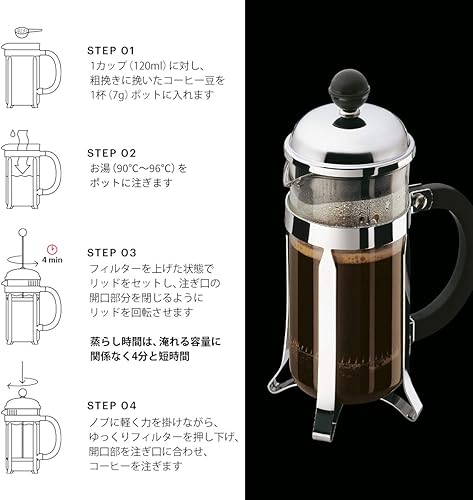 STEP 01
1カップ（120ml）に対し、粗挽きに挽いたコーヒー豆を1杯（7g）ポットに入れます

STEP 02
お湯（90°C〜96°C）をポットに注ぎます

4 min

STEP 03
フィルターを上げた状態でリッドをセットし、注ぎ口の開口部分を閉じるようにリッドを回転させます

蒸らし時間は、淹れる容量に関係なく4分と短時間

STEP 04
ノブに軽く力を掛けながら、ゆっくりフィルターを押し下げ、開口部を注ぎ口に合わせ、コーヒーを注ぎます