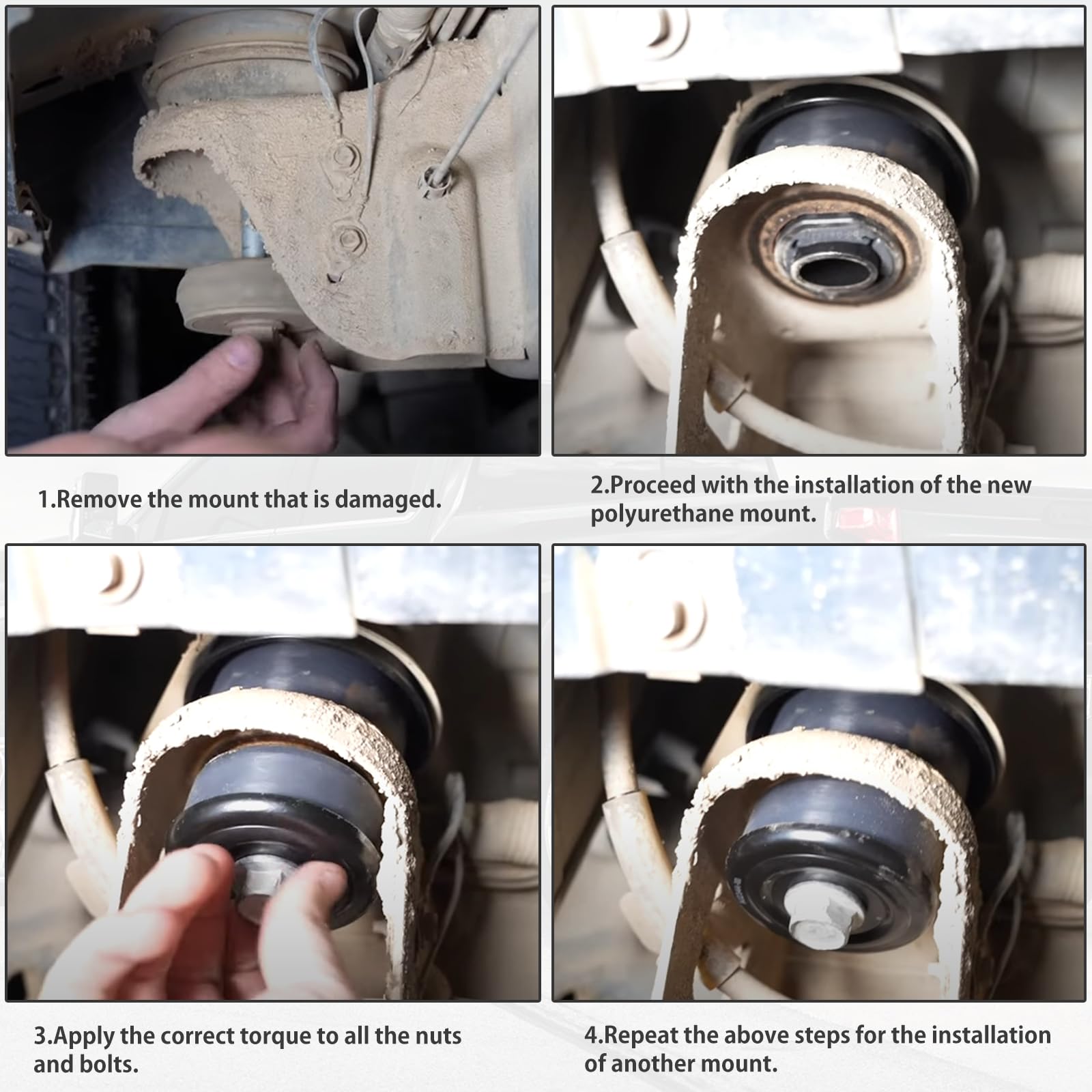 1.Remove the mount that is damaged.

2.Proceed with the installation of the new polyurethane mount.

3.Apply the correct torque to all the nuts and bolts.

4.Repeat the above steps for the installation of another mount.