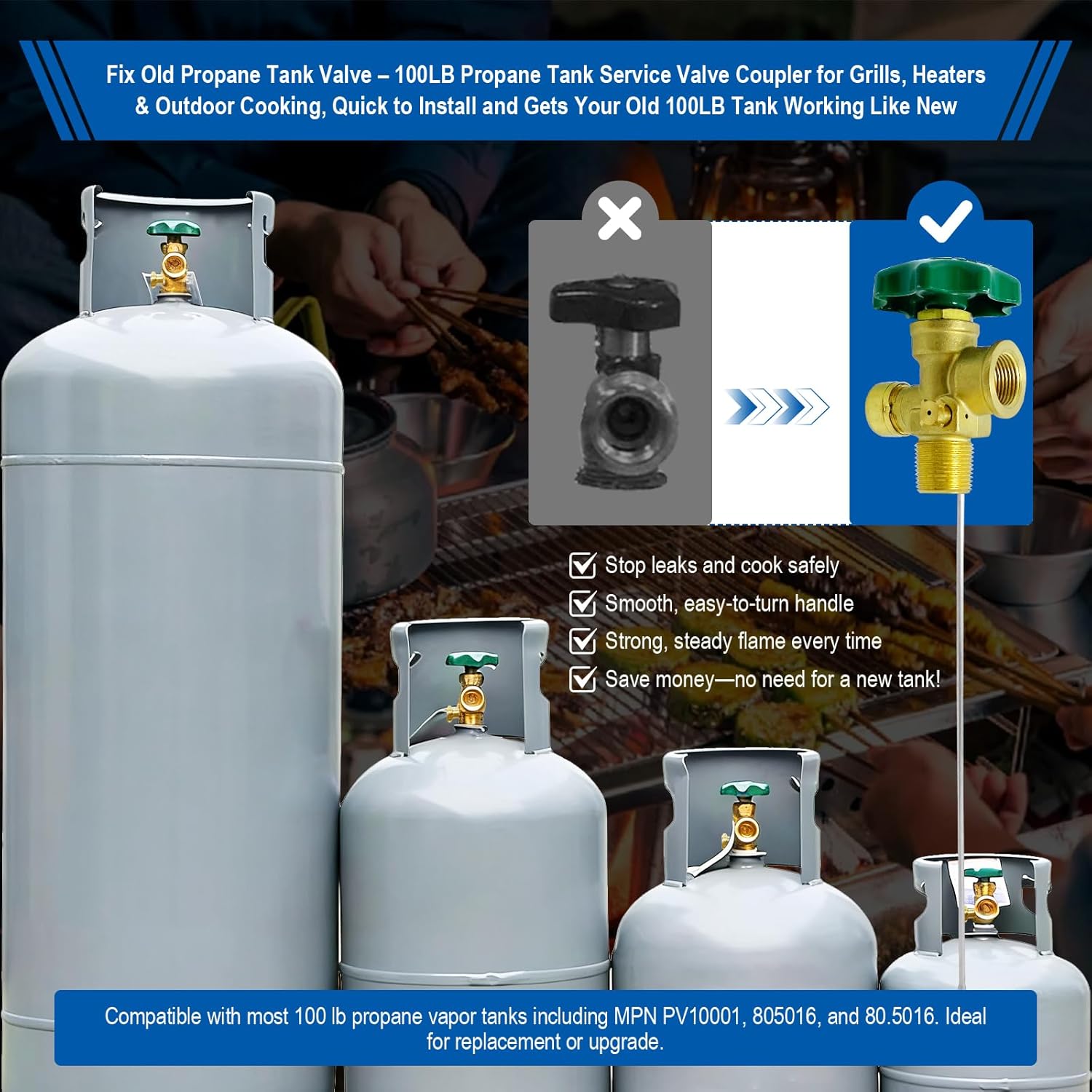 Fix Old Propane Tank Valve – 100LB Propane Tank Service Valve Coupler for Grills, Heaters & Outdoor Cooking, Quick to Install and Gets Your Old 100LB Tank Working Like New

Stop leaks and cook safely
Smooth, easy-to-turn handle
Strong, steady flame every time
Save money—no need for a new tank!

Compatible with most 100 lb propane vapor tanks including MPN PV10001, 805016, and 80.5016. Ideal for replacement or upgrade.