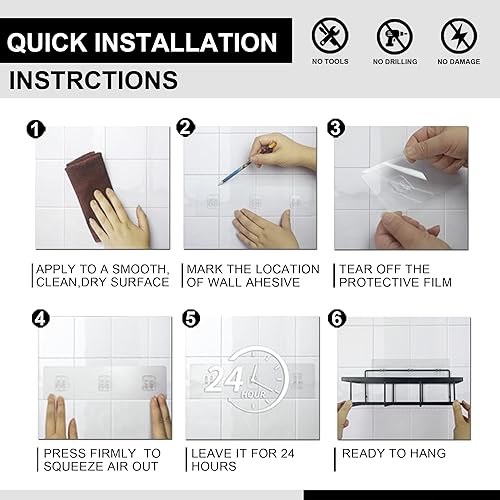 QUICK INSTALLATION
INSTRCTIONS

NO TOOLS
NO DRILLING
NO DAMAGE

1
APPLY TO A SMOOTH, CLEAN,DRY SURFACE

2
MARK THE LOCATION OF WALL AHESIVE

3
TEAR OFF THE PROTECTIVE FILM

4
PRESS FIRMLY TO SQUEEZE AIR OUT

5
24 HOUR
LEAVE IT FOR 24 HOURS

6
READY TO HANG