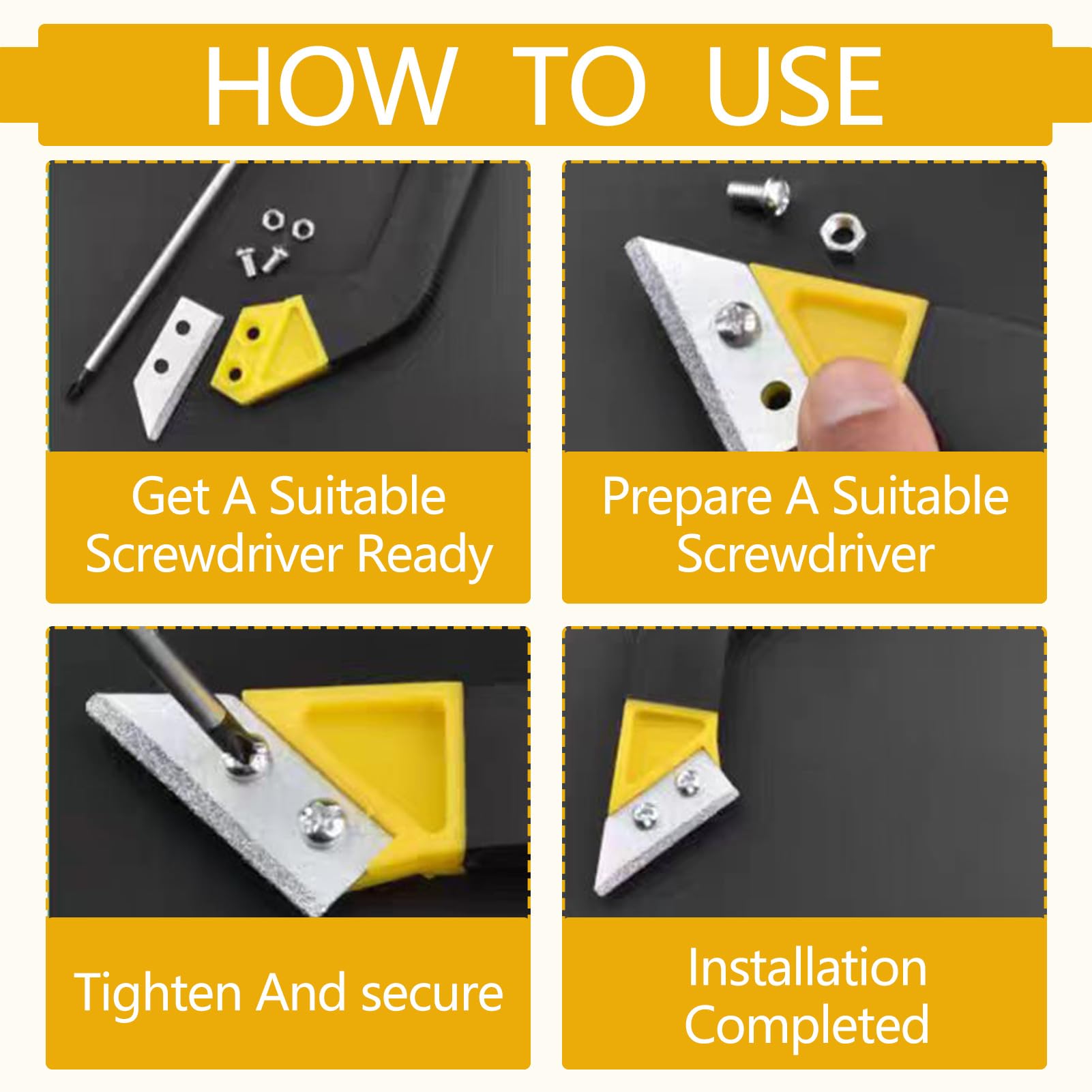 HOW TO USE

Get A Suitable Screwdriver Ready

Prepare A Suitable Screwdriver

Tighten And secure

Installation Completed