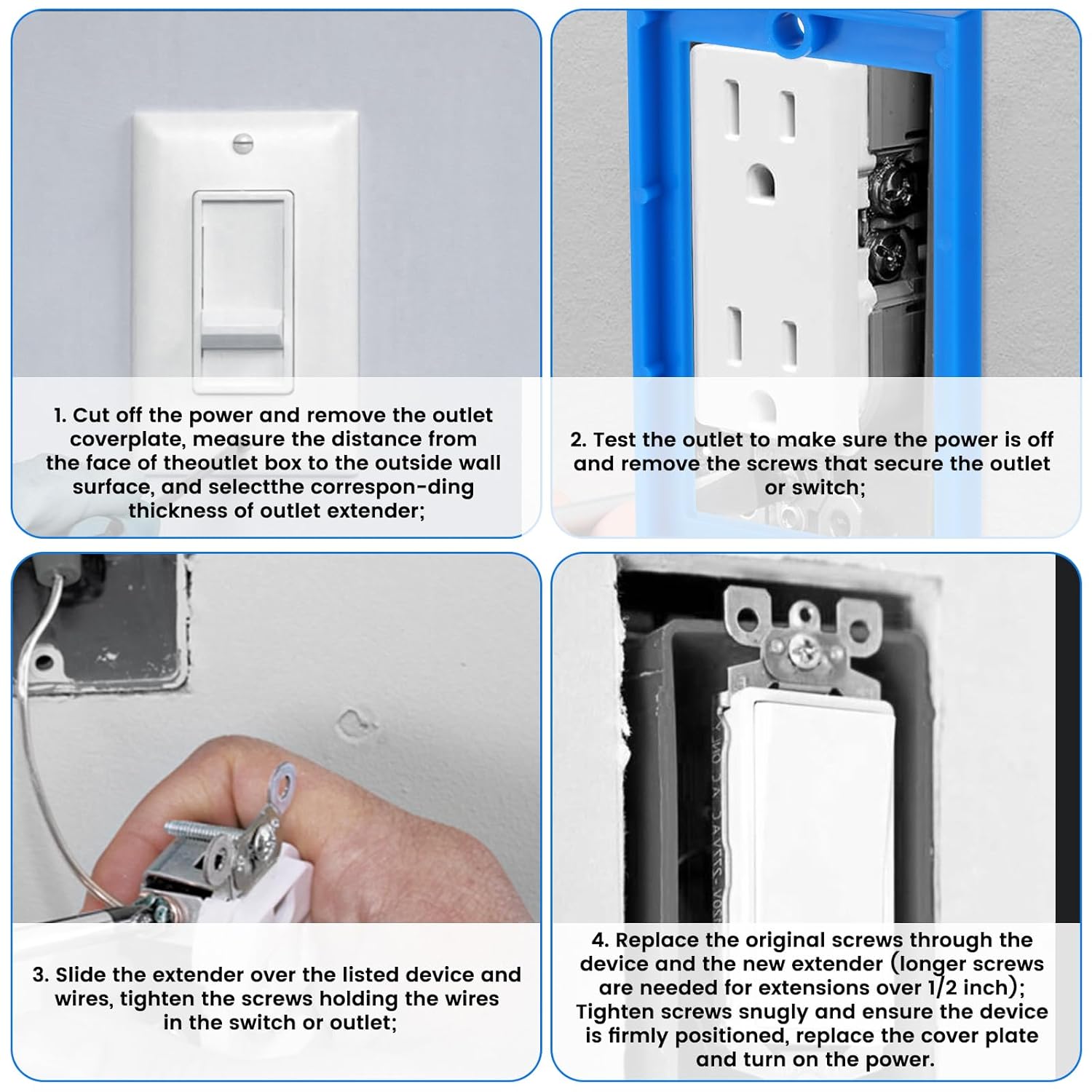 1. Cut off the power and remove the outlet coverplate, measure the distance from the face of theoutlet box to the outside wall surface, and selectthe correspon-ding thickness of outlet extender;

2. Test the outlet to make sure the power is off and remove the screws that secure the outlet or switch;

3. Slide the extender over the listed device and wires, tighten the screws holding the wires in the switch or outlet;

4. Replace the original screws through the device and the new extender (longer screws are needed for extensions over 1/2 inch); Tighten screws snugly and ensure the device is firmly positioned, replace the cover plate and turn on the power.