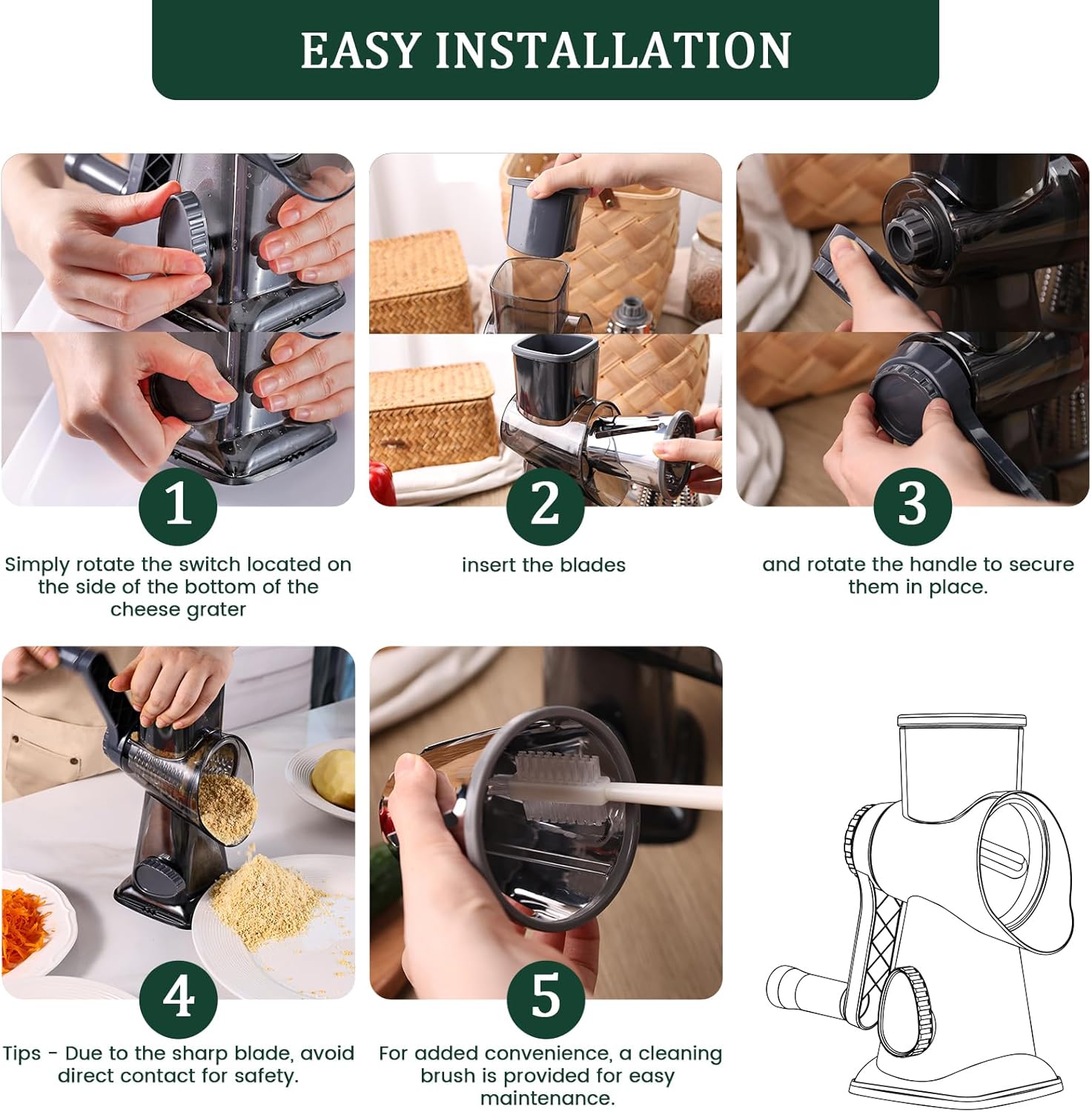 EASY INSTALLATION

1

Simply rotate the switch located on the side of the bottom of the cheese grater

2

insert the blades

3

and rotate the handle to secure them in place.

4

Tips - Due to the sharp blade, avoid direct contact for safety.

5

For added convenience, a cleaning brush is provided for easy maintenance.