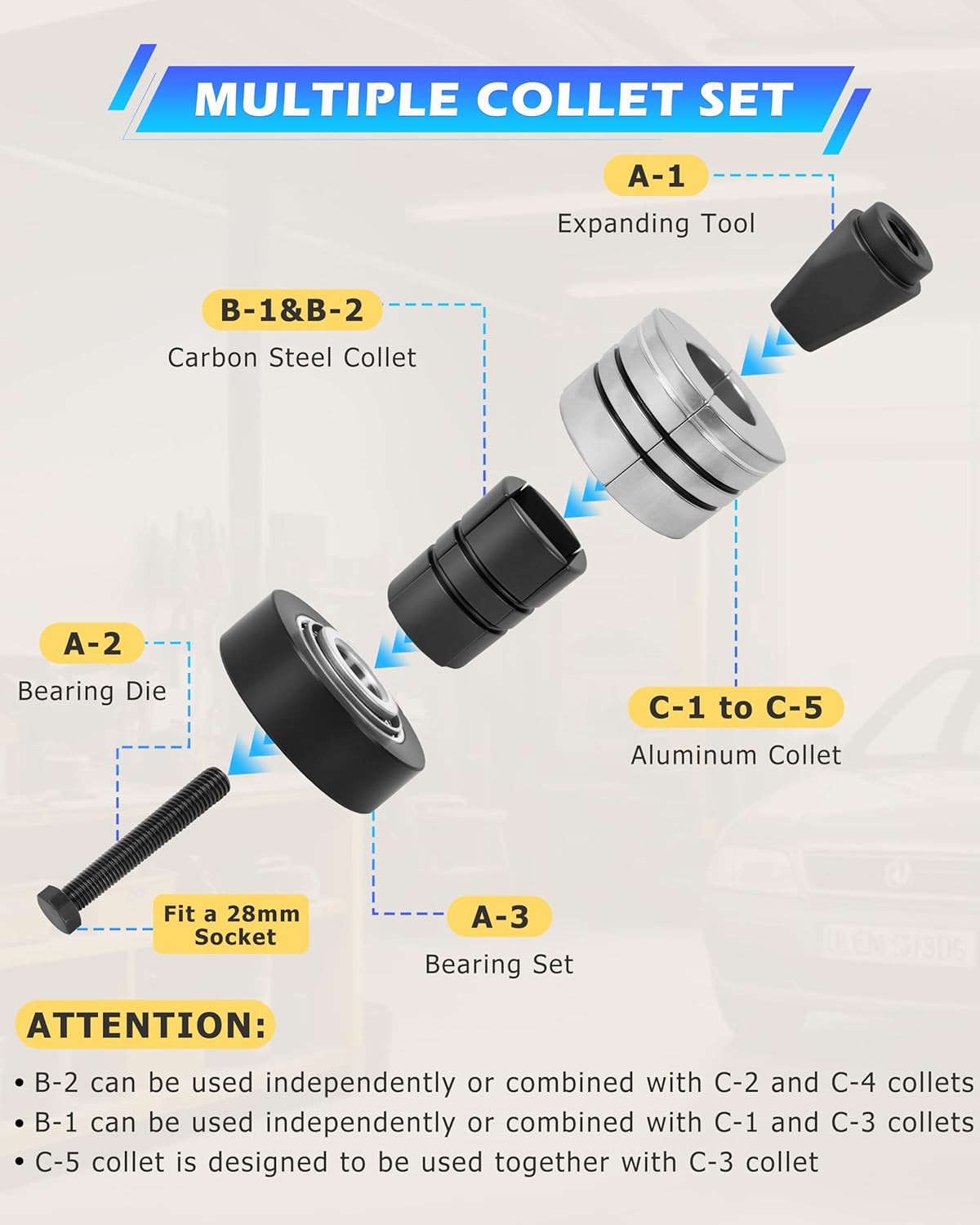 MULTIPLE COLLET SET

A-1
Expanding Tool

B-1&B-2
Carbon Steel Collet

A-2
Bearing Die

C-1 to C-5
Aluminum Collet

Fit a 28mm Socket

A-3
Bearing Set

ATTENTION:

• B-2 can be used independently or combined with C-2 and C-4 collets
• B-1 can be used independently or combined with C-1 and C-3 collets
• C-5 collet is designed to be used together with C-3 collet