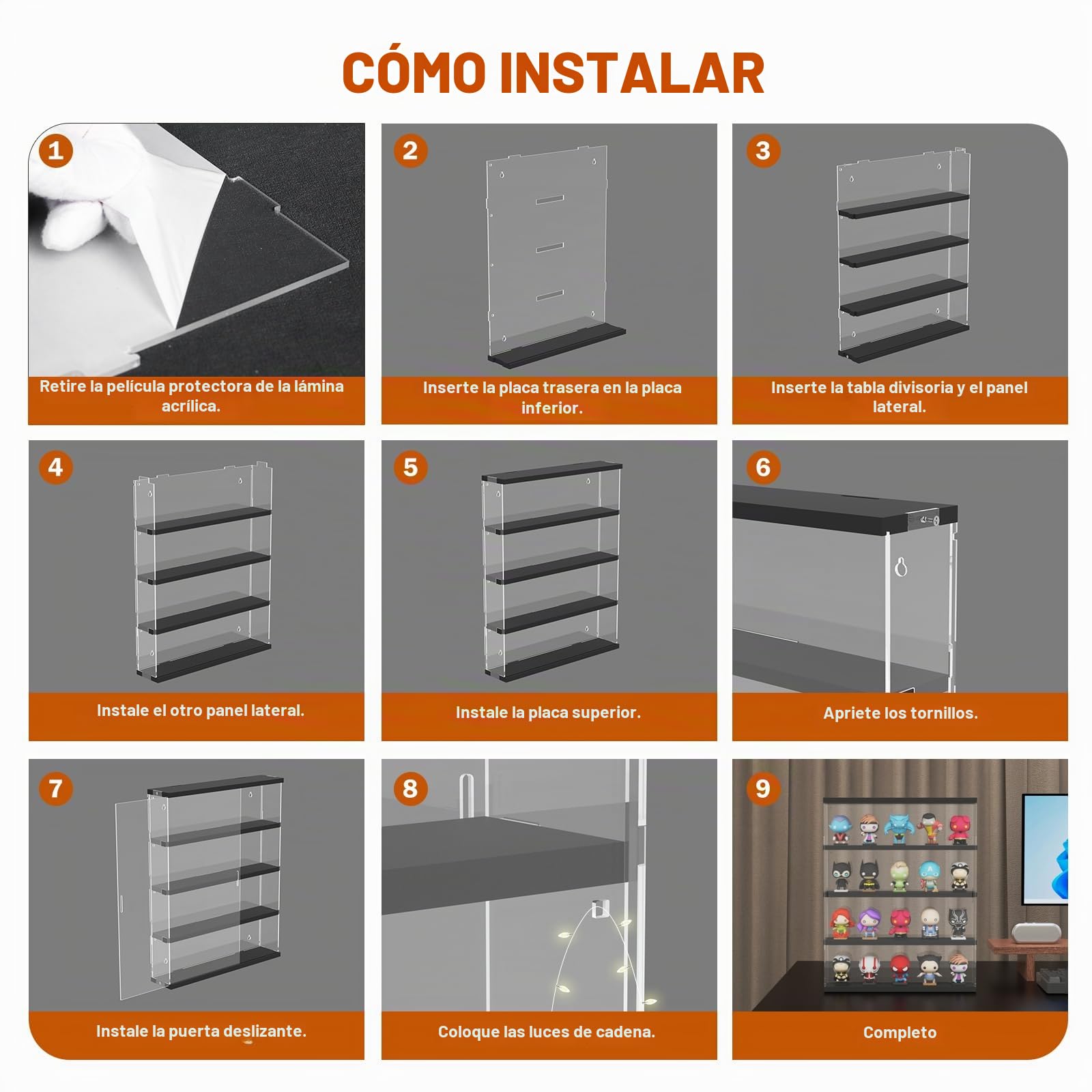 CÓMO INSTALAR

1
Retire la película protectora de la lámina acrílica.

2
Inserte la placa trasera en la placa inferior.

3
Inserte la tabla divisoria y el panel lateral.

4
Instale el otro panel lateral.

5
Instale la placa superior.

6
Apriete los tornillos.

7
Instale la puerta deslizante.

8
Coloque las luces de cadena.

9
Completo