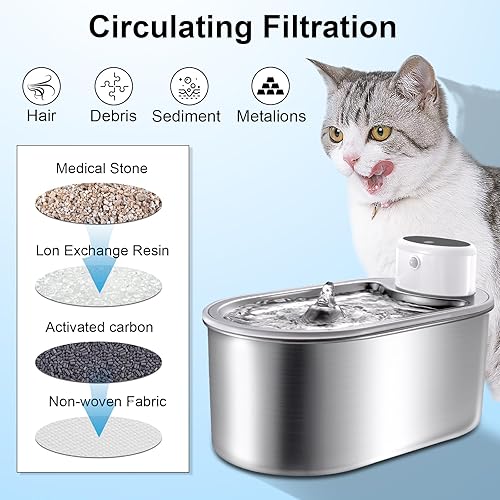 Circulating Filtration

Hair Debris Sediment Metalions

Medical Stone

Lon Exchange Resin

Activated carbon

Non-woven Fabric