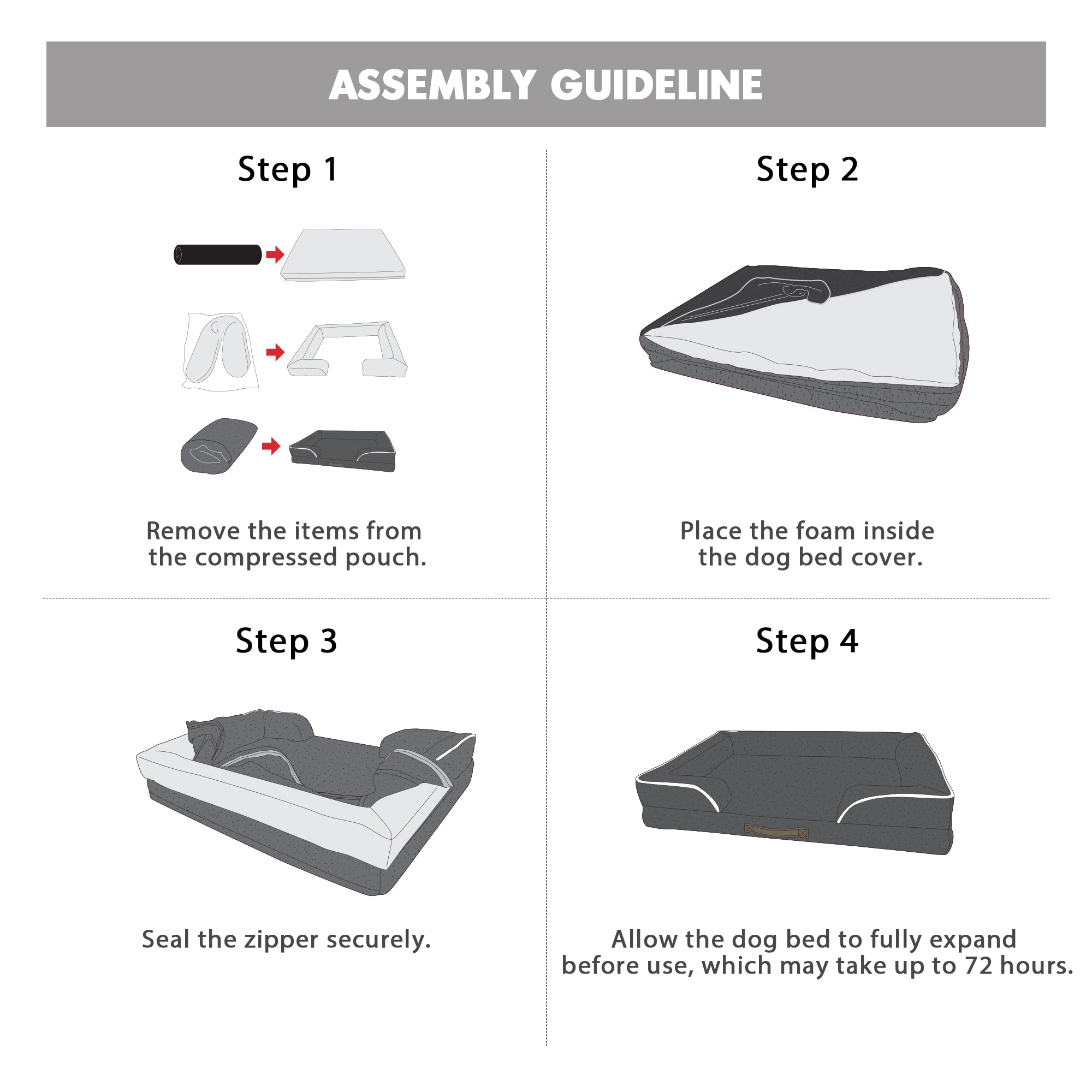 ASSEMBLY GUIDELINE

Step 1

Remove the items from the compressed pouch.

Step 2

Place the foam inside the dog bed cover.

Step 3

Seal the zipper securely.

Step 4

Allow the dog bed to fully expand before use, which may take up to 72 hours.