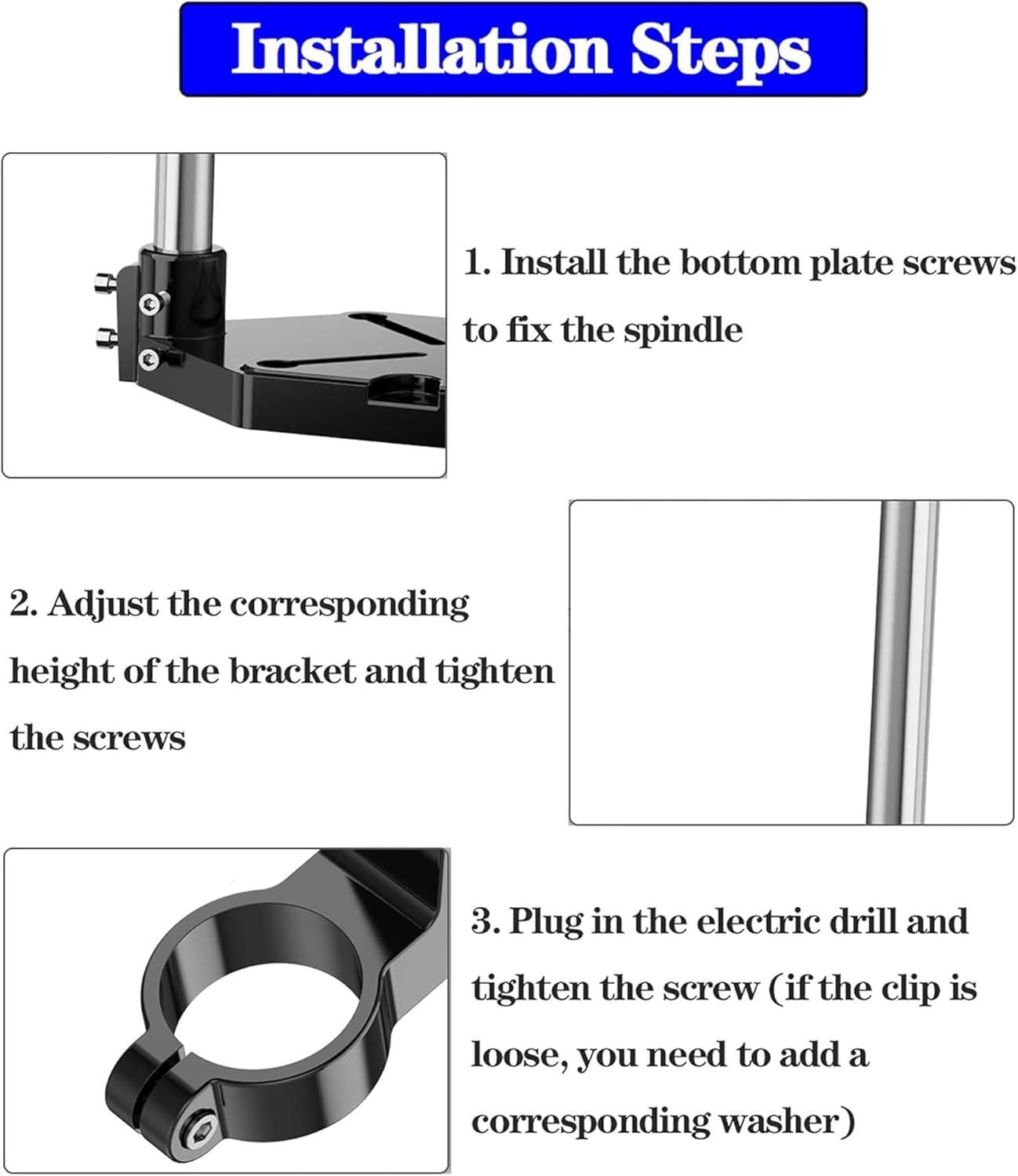 Installation Steps

1. Install the bottom plate screws to fix the spindle

2. Adjust the corresponding height of the bracket and tighten the screws

3. Plug in the electric drill and tighten the screw (if the clip is loose, you need to add a corresponding washer)