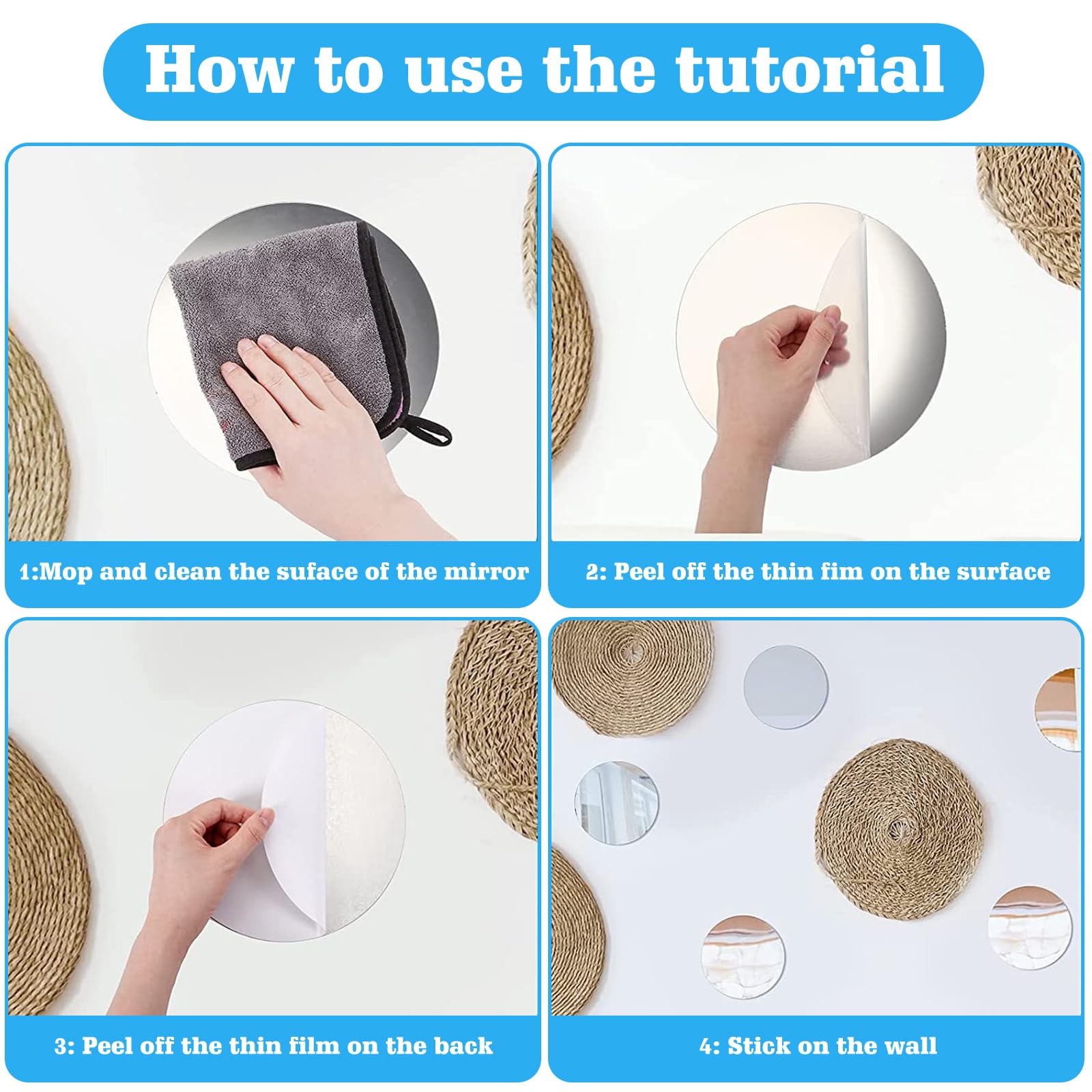 How to use the tutorial

1:Mop and clean the suface of the mirror

2: Peel off the thin fim on the surface

3: Peel off the thin film on the back

4: Stick on the wall