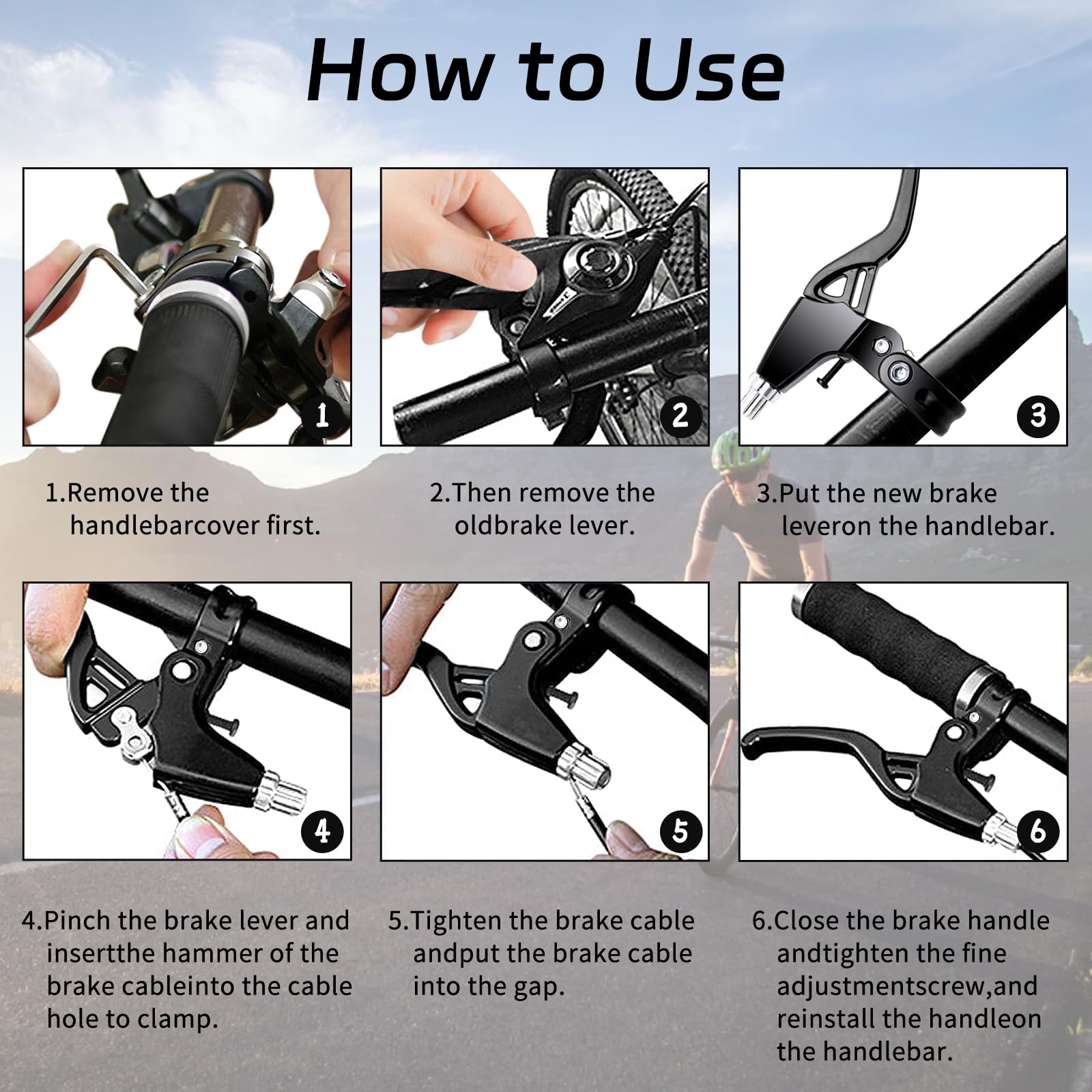 How to Use

1

2

3

1.Remove the handlebarcover first.

2.Then remove the oldbrake lever.

3.Put the new brake leveron the handlebar.

4

5

6

4.Pinch the brake lever and insertthe hammer of the brake cableinto the cable hole to clamp.

5.Tighten the brake cable andput the brake cable into the gap.

6.Close the brake handle andtighten the fine adjustmentscrew,and reinstall the handleon the handlebar.