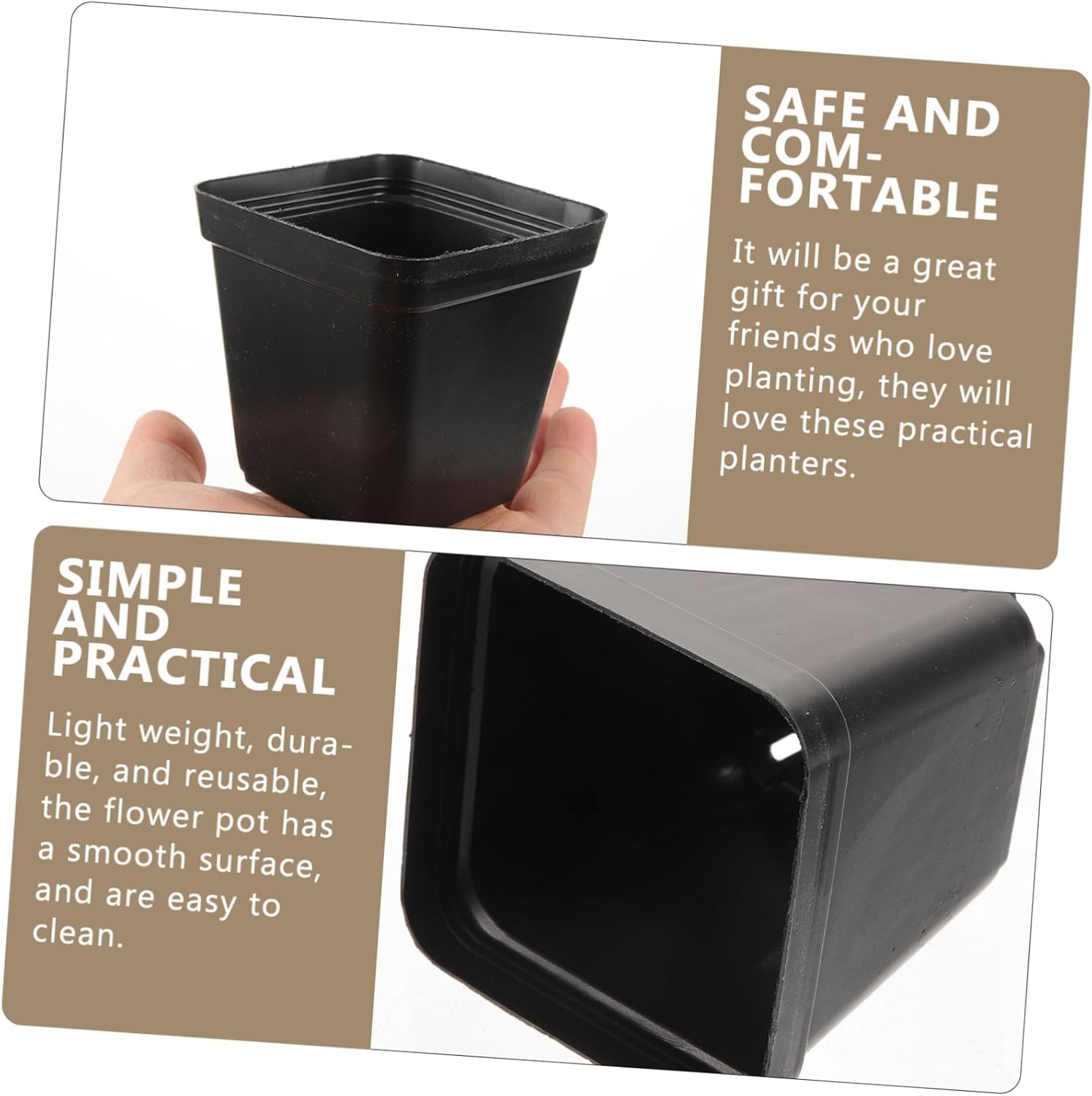 SAFE AND COMFORTABLE

It will be a great gift for your friends who love planting, they will love these practical planters.

SIMPLE AND PRACTICAL

Light weight, durable, and reusable, the flower pot has a smooth surface, and are easy to clean.