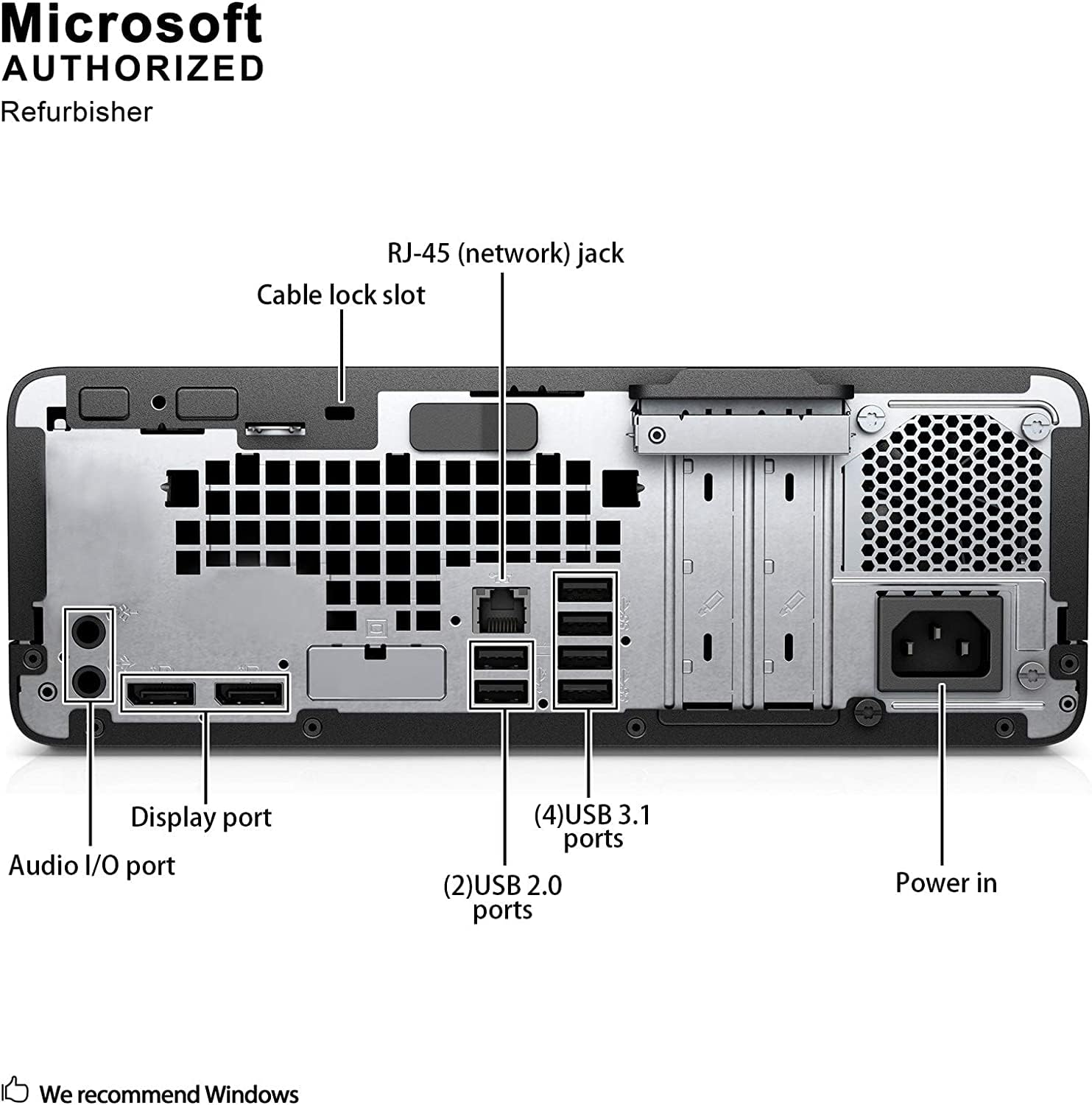 Microsoft
AUTHORIZED
Refurbisher

RJ-45 (network) jack

Cable lock slot

Display port

Audio I/O port

(4)USB 3.1 ports

(2)USB 2.0 ports

Power in

We recommend Windows