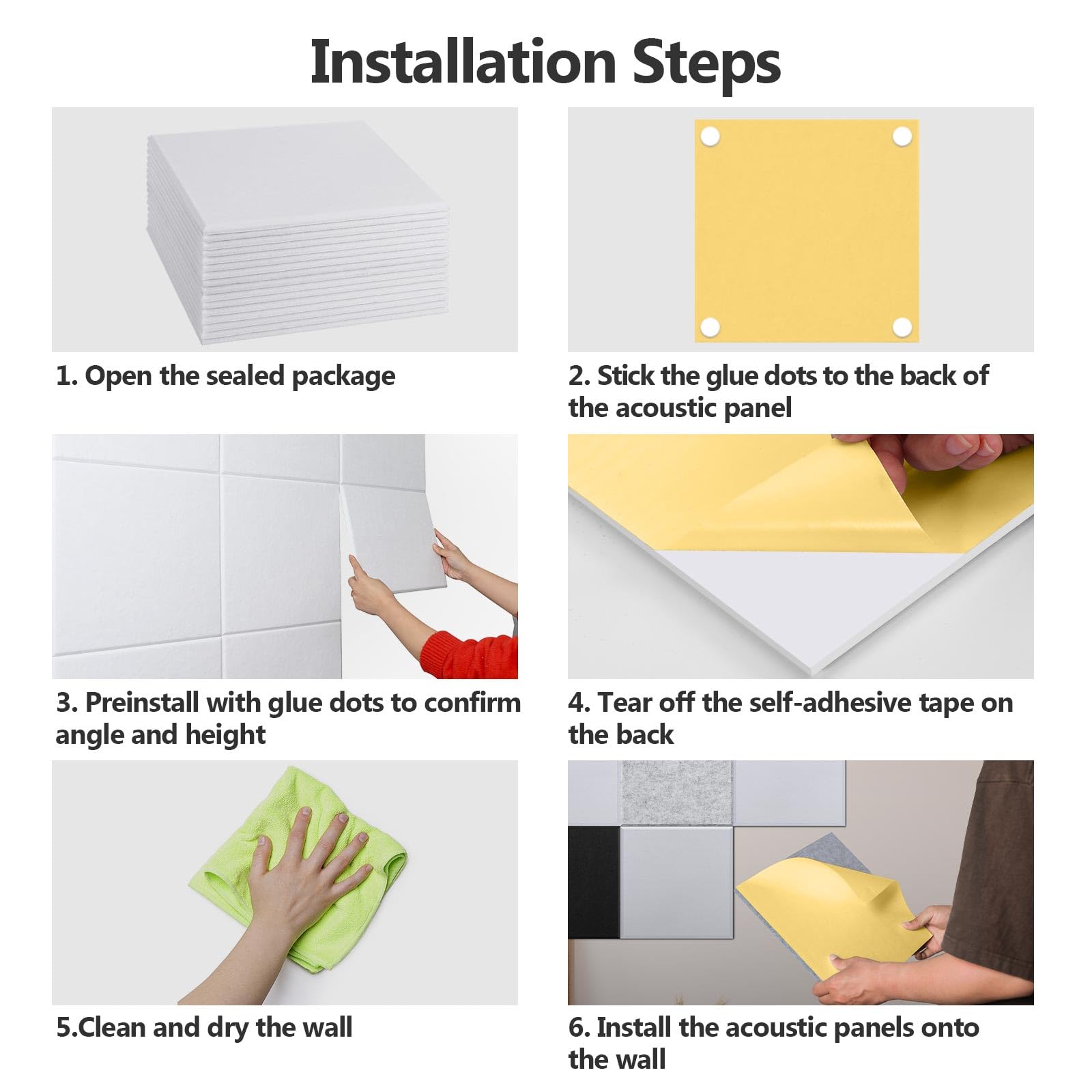 Installation Steps

1. Open the sealed package

2. Stick the glue dots to the back of the acoustic panel

3. Preinstall with glue dots to confirm angle and height

4. Tear off the self-adhesive tape on the back

5.Clean and dry the wall

6. Install the acoustic panels onto the wall