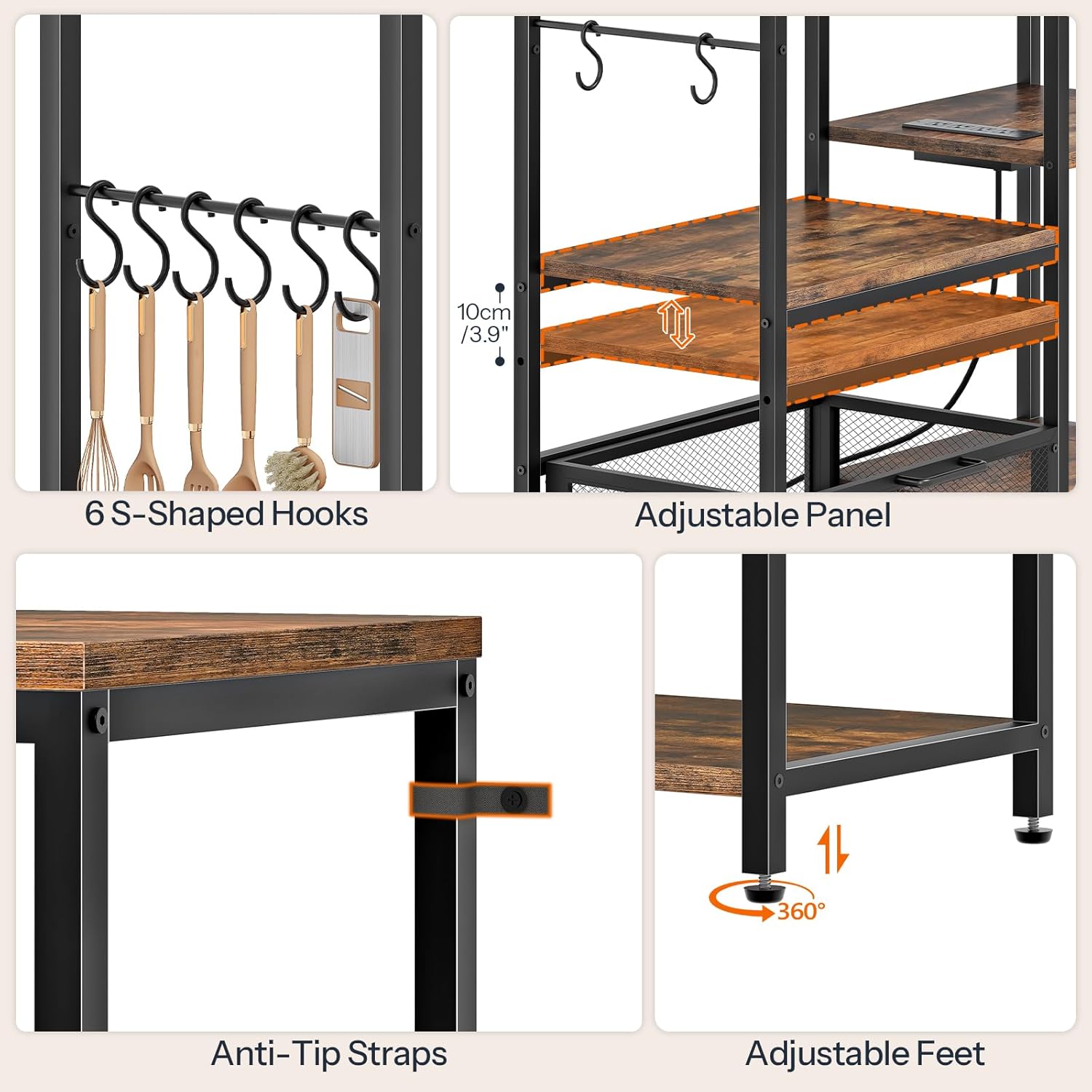 6 S-Shaped Hooks

10cm /3.9"

Adjustable Panel

Anti-Tip Straps

360°

Adjustable Feet