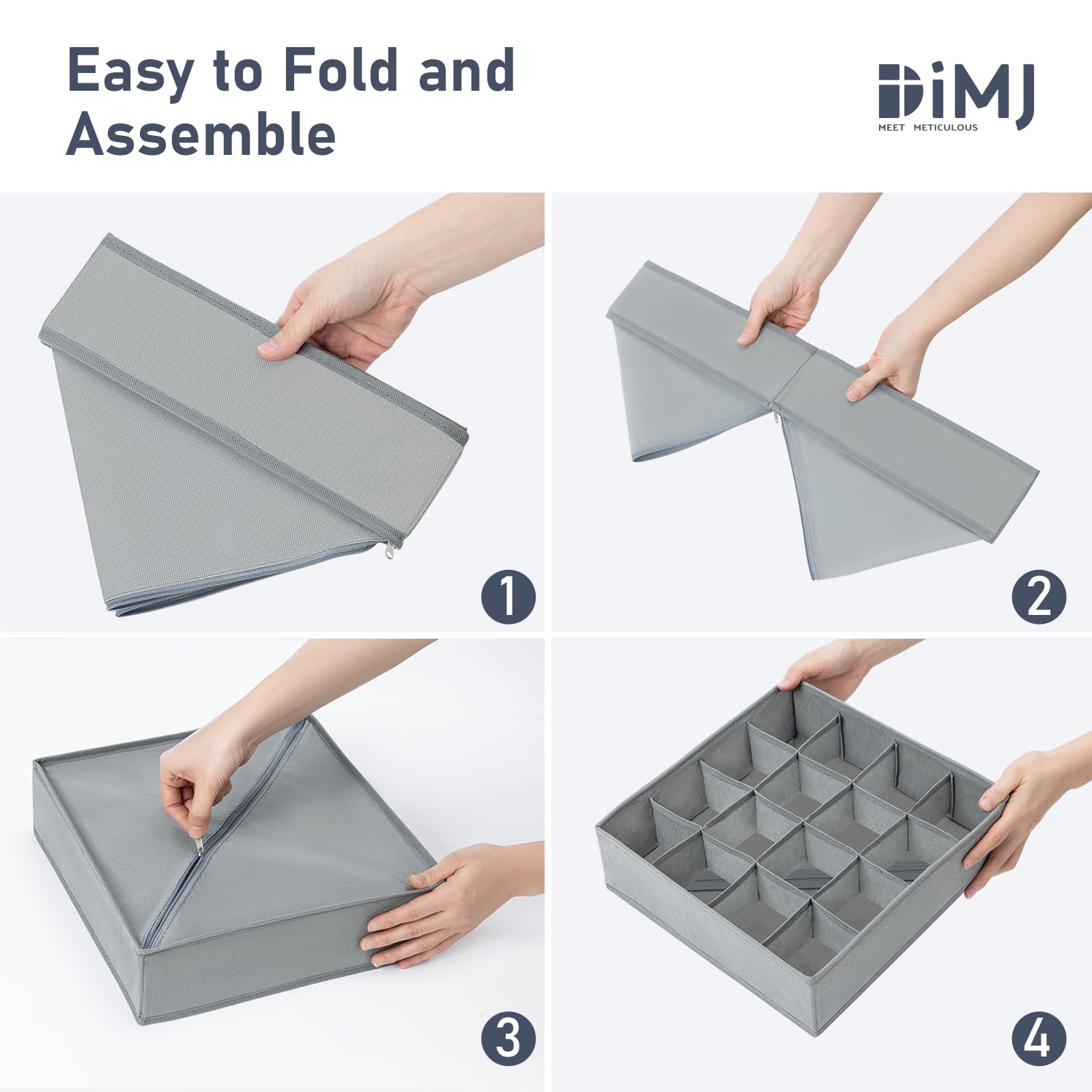 Easy to Fold and Assemble

DiMJ
MEET METICULOUS

1

2

3

4