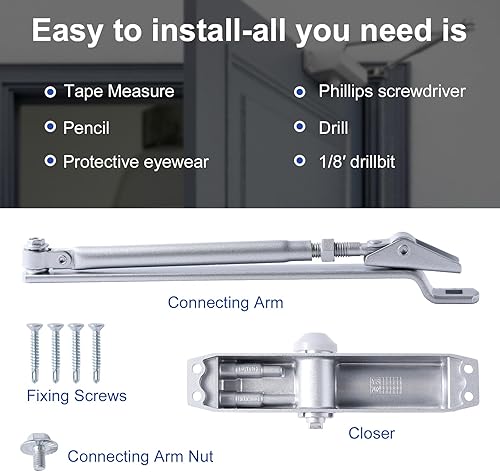 Easy to install-all you need is

Tape Measure

Pencil

Protective eyewear

Phillips screwdriver

Drill

1/8′ drillbit

Connecting Arm

Fixing Screws

Closer

Connecting Arm Nut