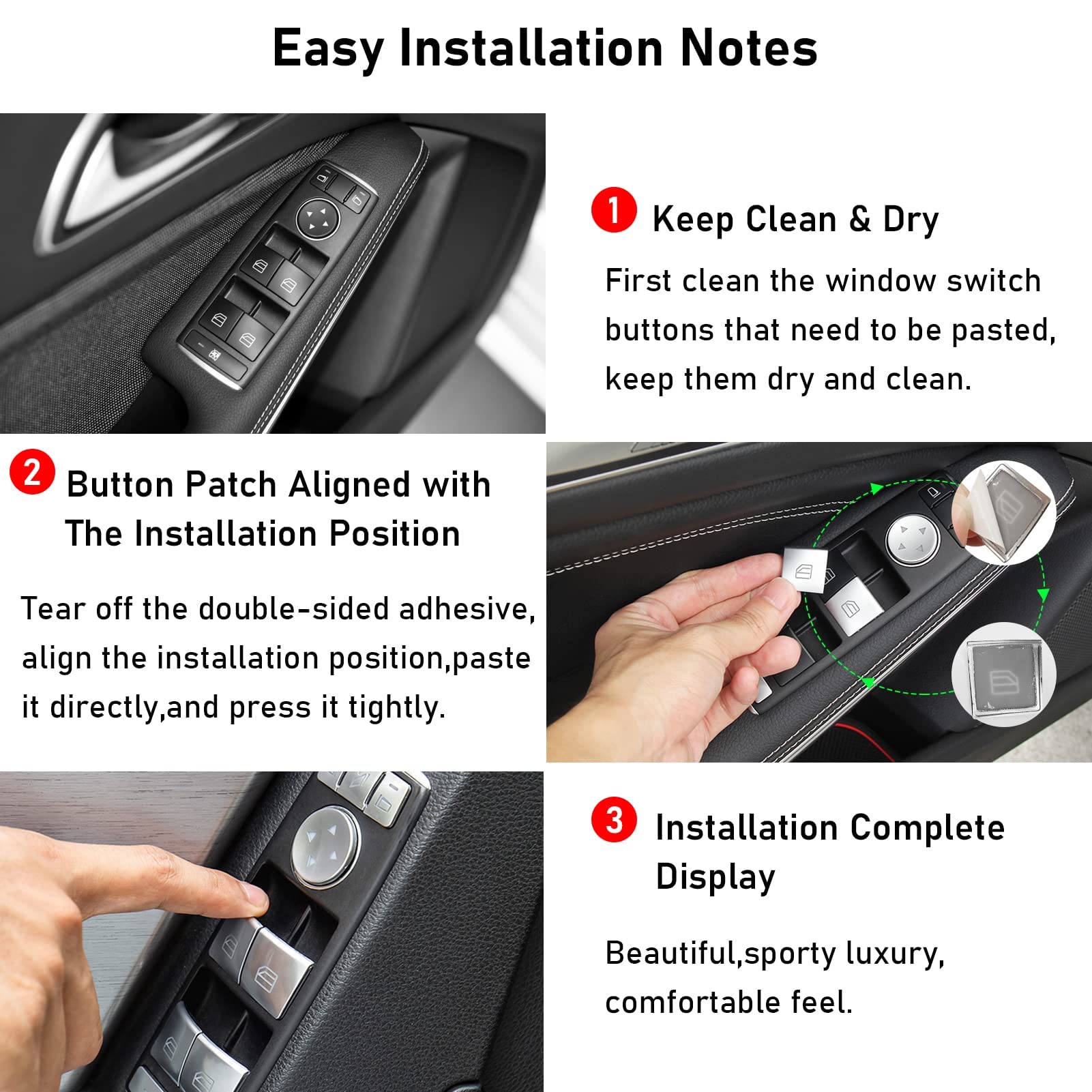 Easy Installation Notes

1 Keep Clean & Dry

First clean the window switch buttons that need to be pasted, keep them dry and clean.

2 Button Patch Aligned with The Installation Position

Tear off the double-sided adhesive, align the installation position,paste it directly,and press it tightly.

3 Installation Complete Display

Beautiful,sporty luxury, comfortable feel.