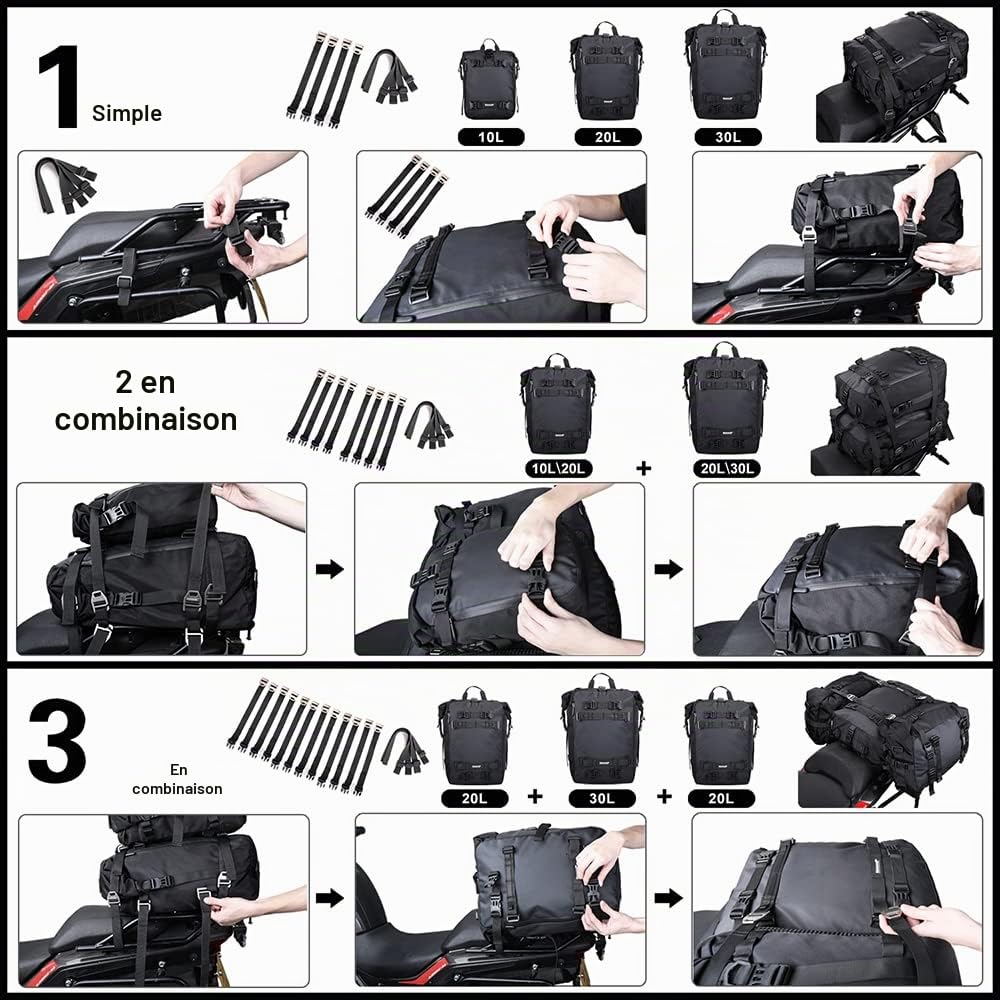 1 Simple

10L

20L

30L

2 en combinaison

10L\20L

+

20L\30L

3

En combinaison

20L

+

30L

+

20L