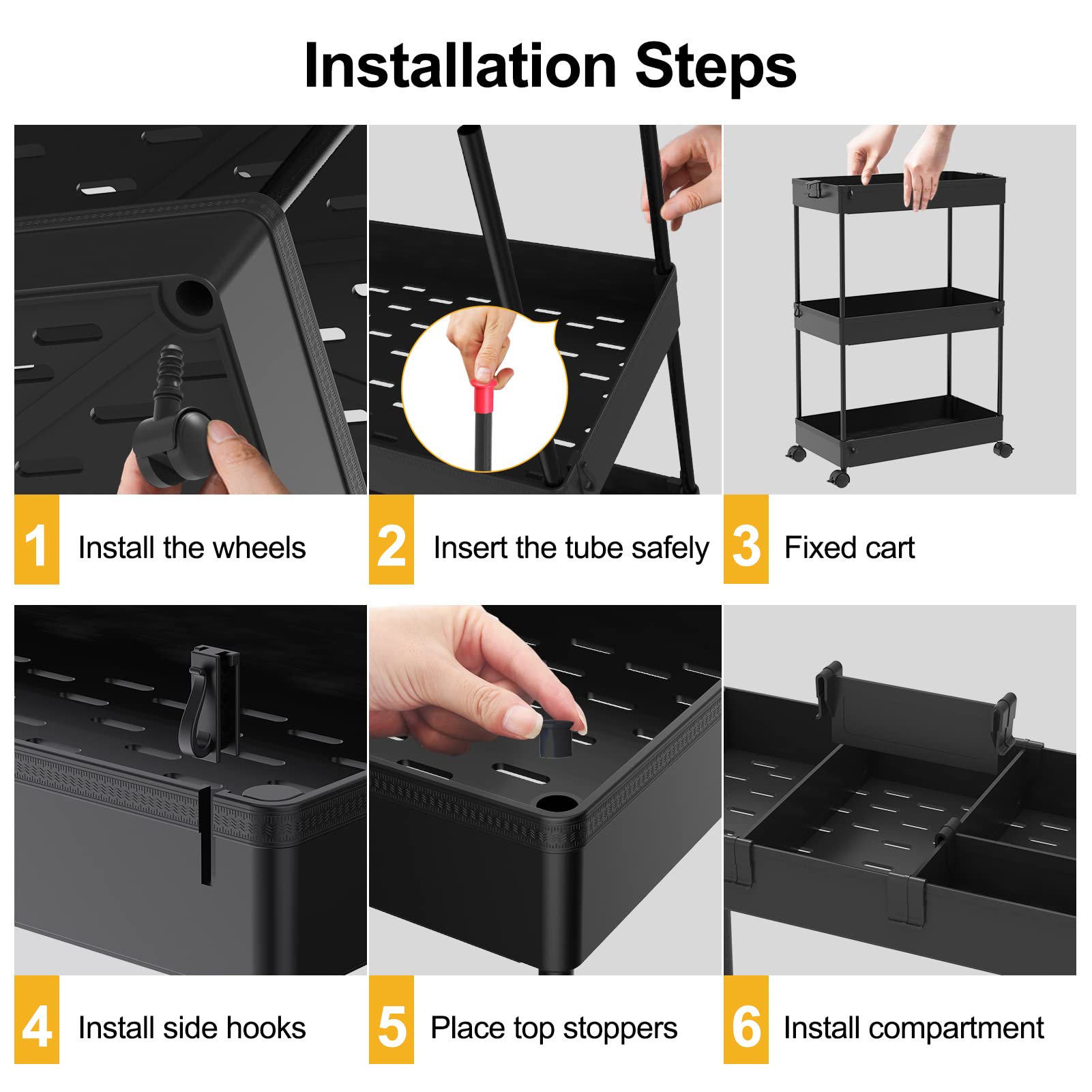 Installation Steps

1 Install the wheels

2 Insert the tube safely

3 Fixed cart

4 Install side hooks

5 Place top stoppers

6 Install compartment